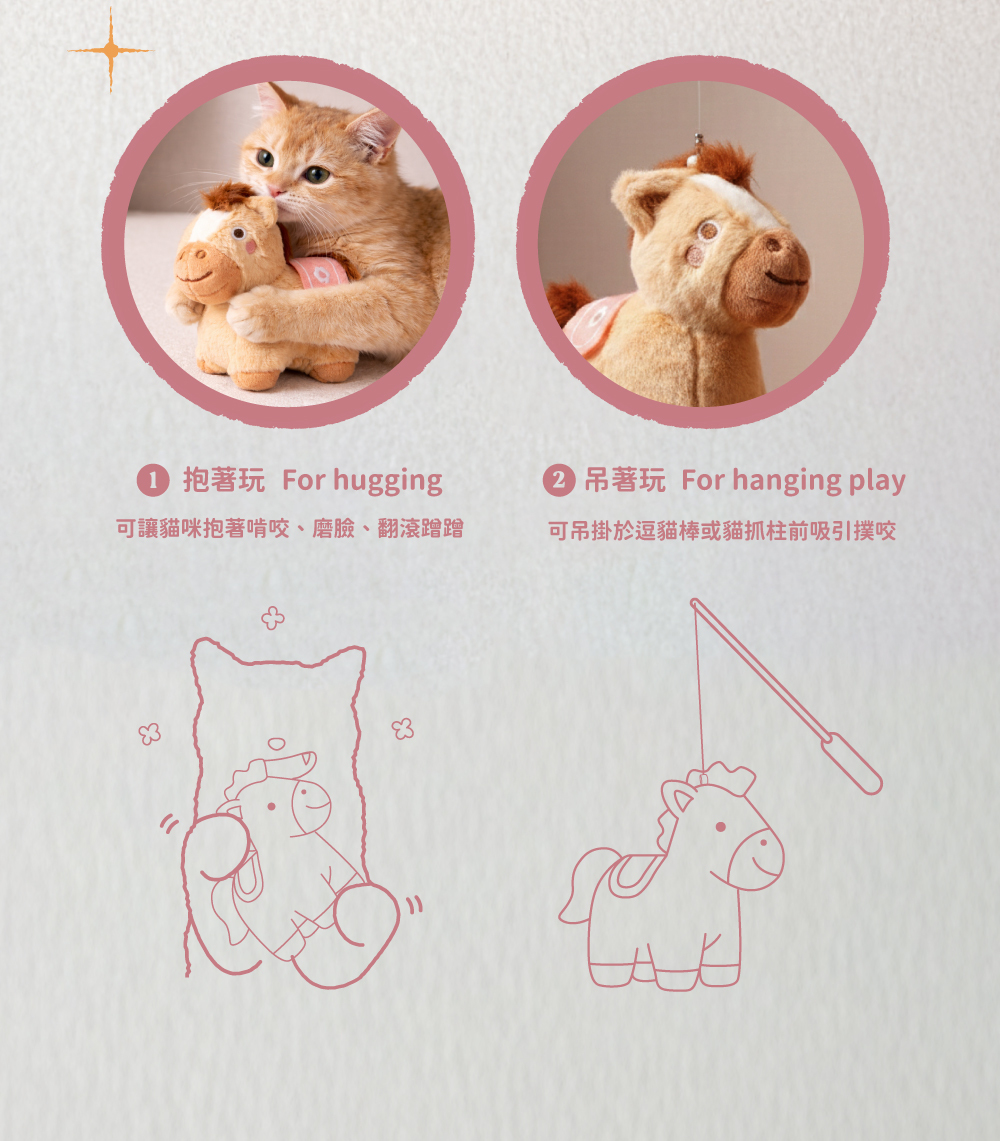 1 抱著玩 For hugging

可讓貓咪抱著啃咬、磨臉、翻滾蹭蹭

2 吊著玩 For hanging play

可吊掛於逗貓棒或貓抓柱前吸引撲咬