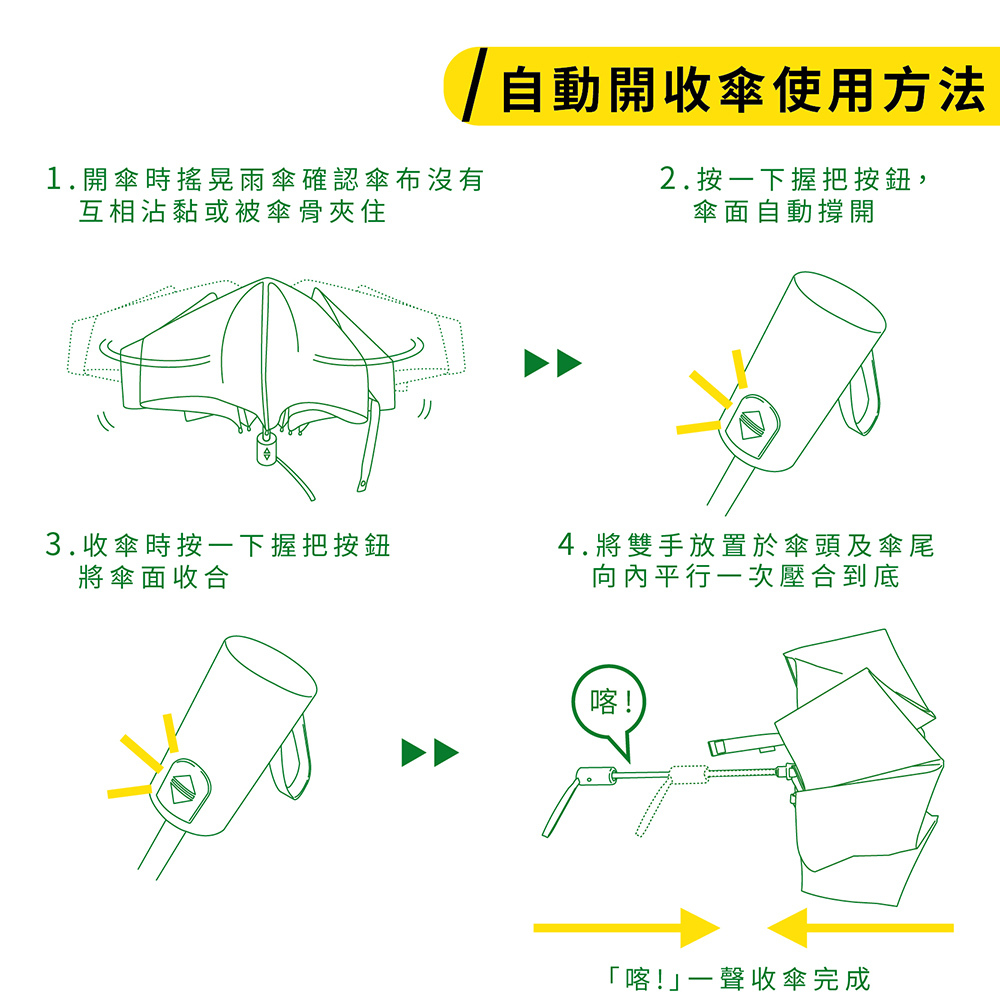 自動開收傘使用方法

1.開傘時搖晃雨傘確認傘布沒有互相沾黏或被傘骨夾住

2.按一下握把按鈕，傘面自動撐開

3.收傘時按一下握把按鈕將傘面收合

4.將雙手放置於傘頭及傘尾向內平行一次壓合到底

喀!

「喀!」一聲收傘完成