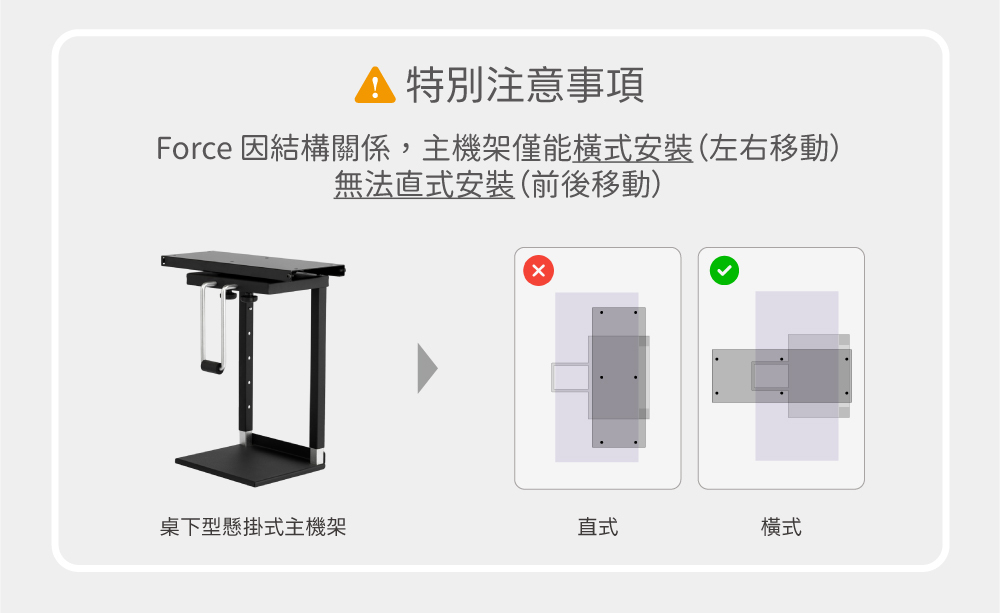 特別注意事項

Force 因結構關係，主機架僅能橫式安裝（左右移動）
無法直式安裝（前後移動）

桌下型懸掛式主機架

直式

橫式