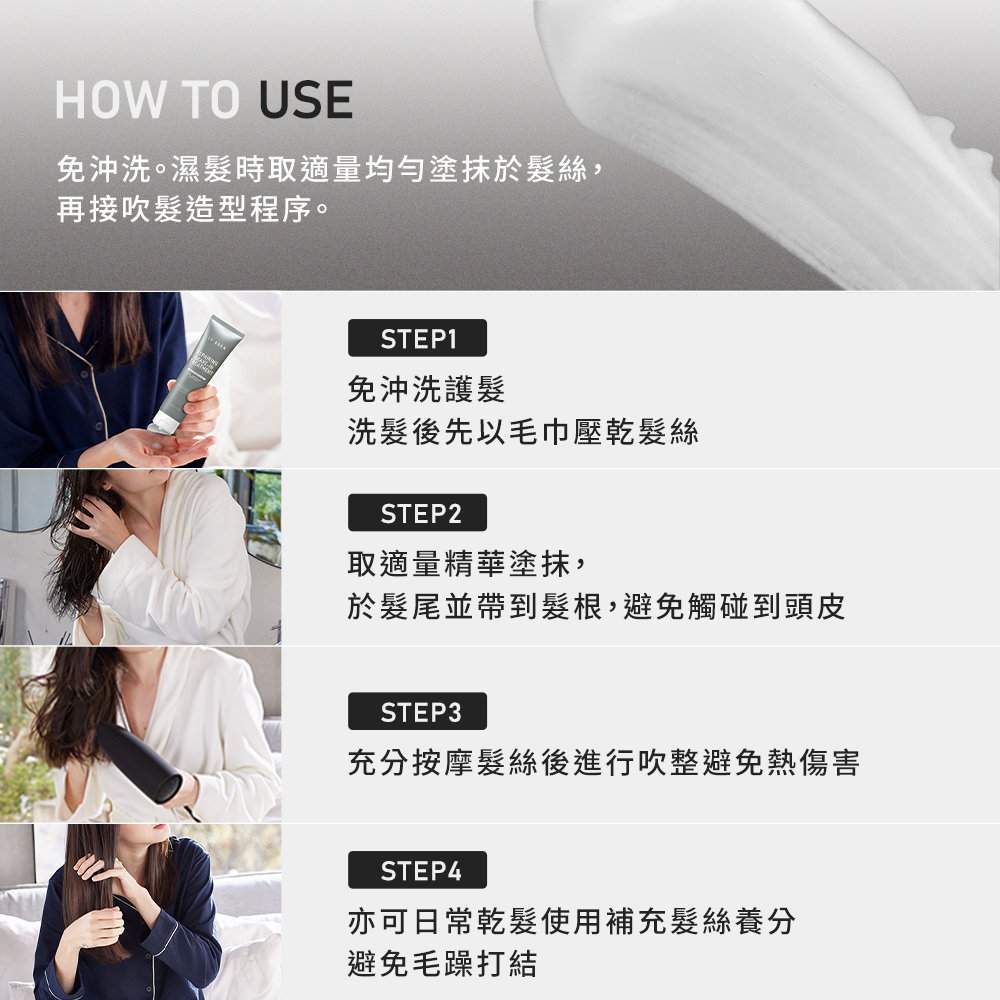 HOW TO USE

免沖洗。濕髮時取適量均勻塗抹於髮絲，再接吹髮造型程序。

STEP1

免沖洗護髮
洗髮後先以毛巾壓乾髮絲

STEP2

取適量精華塗抹，
於髮尾並帶到髮根，避免觸碰到頭皮

STEP3

充分按摩髮絲後進行吹整避免熱傷害

STEP4

亦可日常乾髮使用補充髮絲養分
避免毛躁打結