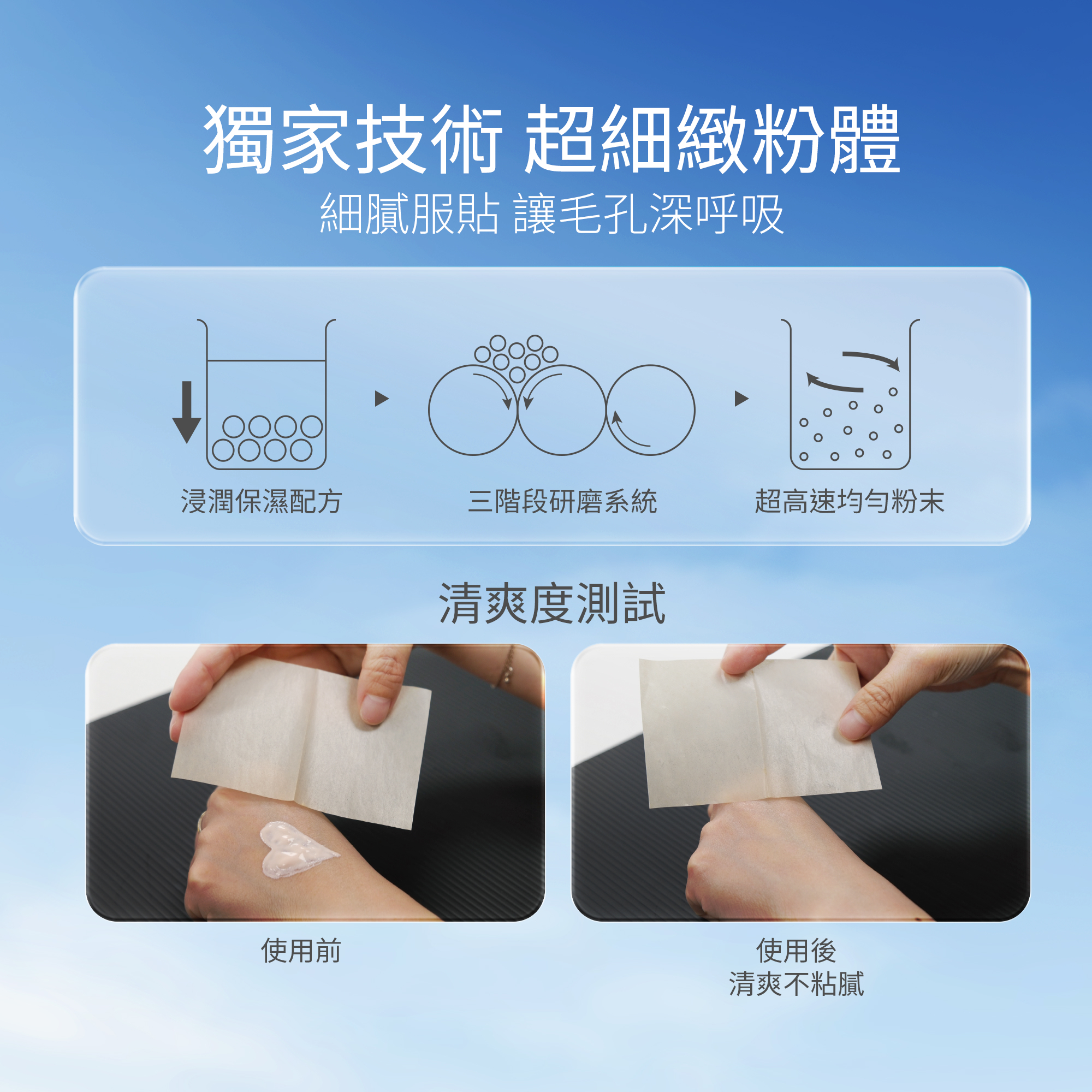 獨家技術 超細緻粉體
細膩服貼 讓毛孔深呼吸

浸潤保濕配方

三階段研磨系統

超高速均勻粉末

清爽度測試

使用前

使用後
清爽不粘膩