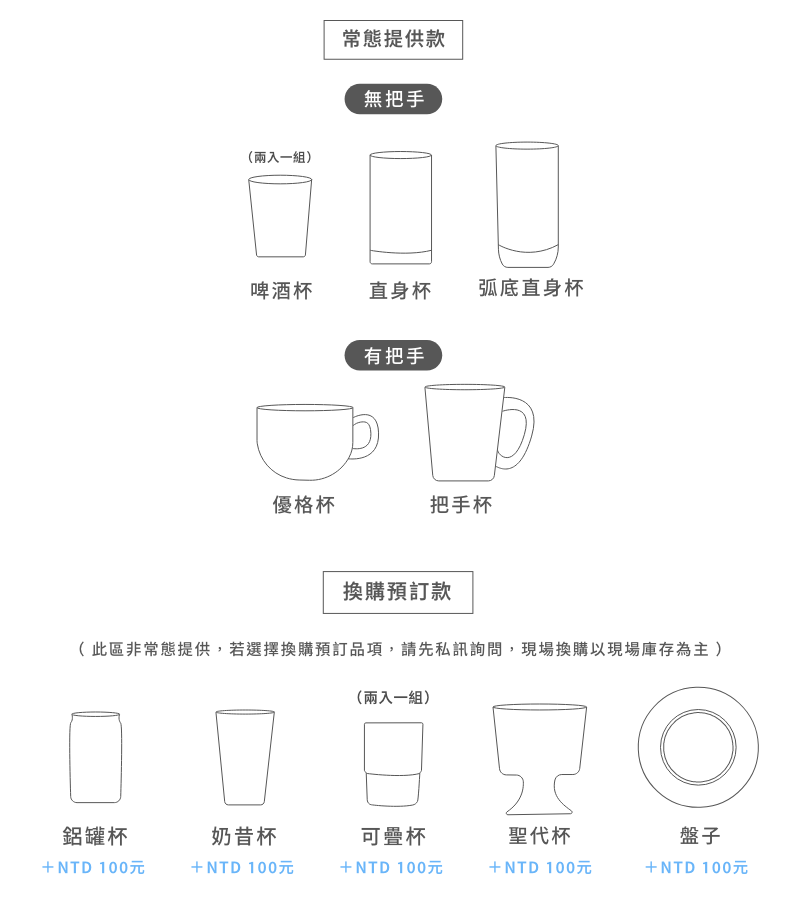 常態提供款

無把手

(兩入一組)

啤酒杯 直身杯 弧底直身杯

有把手

優格杯 把手杯

換購預訂款

( 此區非常態提供，若選擇換購預訂品項，請先私訊詢問，現場換購以現場庫存為主 )

(兩入一組)

鋁罐杯
+NTD 100元

奶昔杯
+NTD 100元

可疊杯
+NTD 100元

聖代杯
+NTD 100元

盤子
+NTD 100元