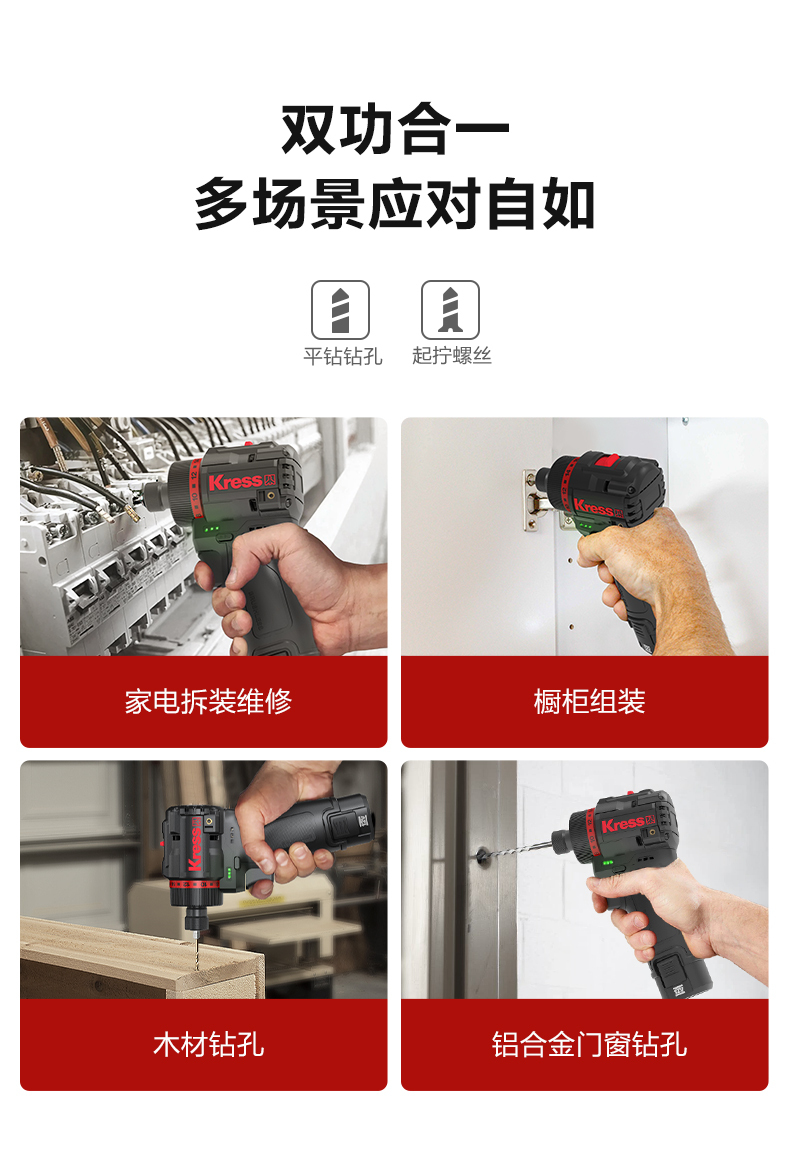 双功合一
多场景应对自如

平钻钻孔
起拧螺丝

Kress
家电拆装维修

Kress
橱柜组装

Kress
木材钻孔

Kress
铝合金门窗钻孔