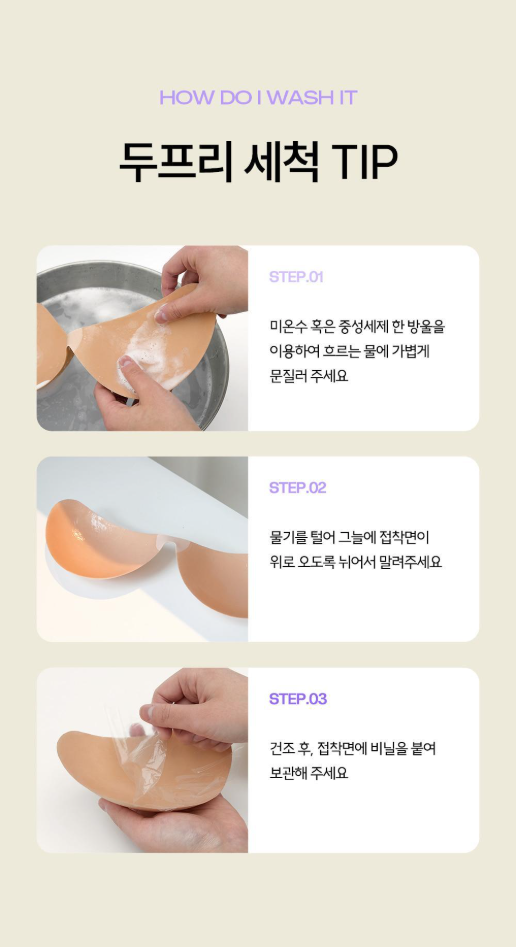 HOW DO I WASH IT

두프리 세척 TIP

STEP.01

미온수 혹은 중성세제 한 방울을 이용하여 흐르는 물에 가볍게 문질러 주세요

STEP.02

물기를 털어 그늘에 접착면이 위로 오도록 뉘어서 말려주세요

STEP.03

건조 후, 접착면에 비닐을 붙여 보관해 주세요