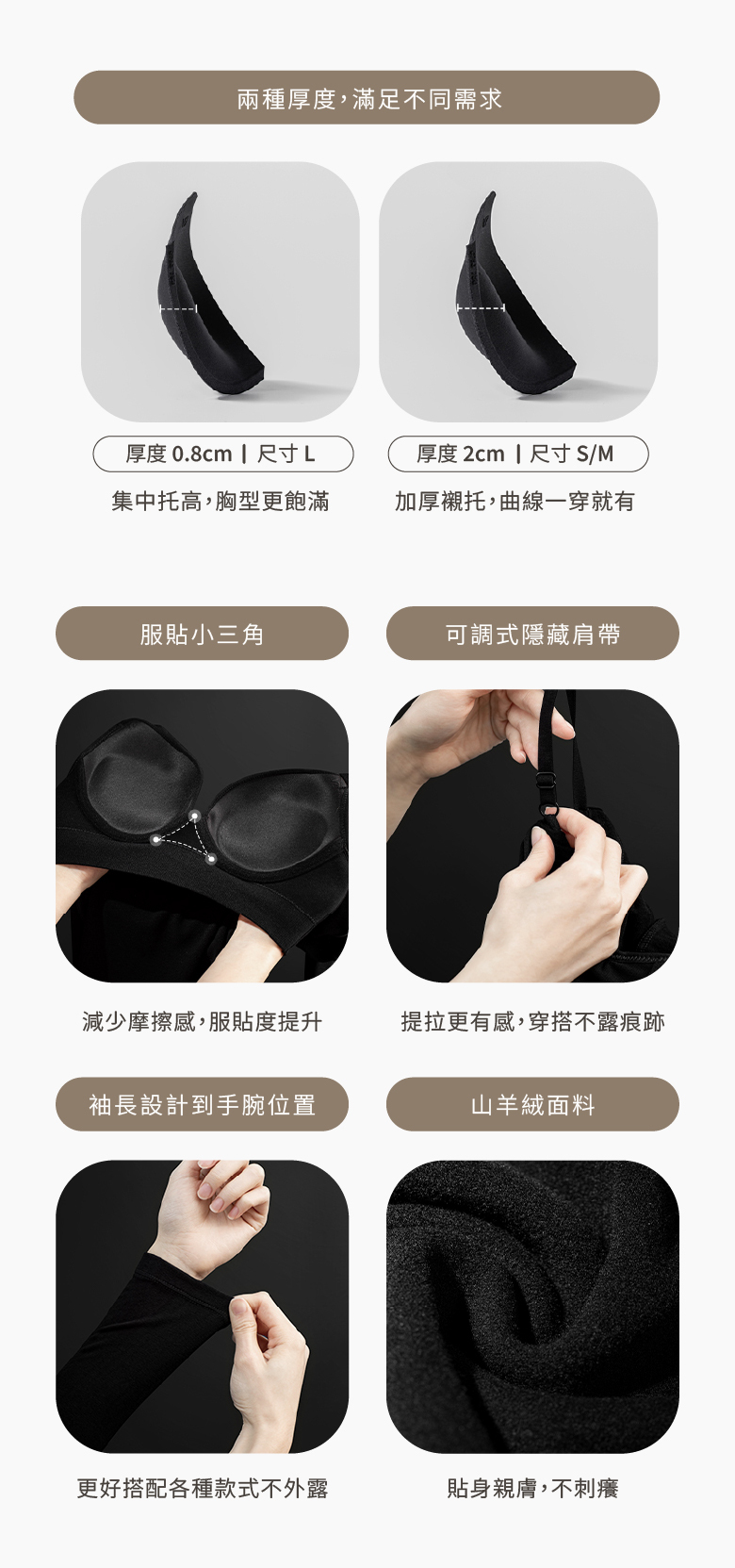 兩種厚度，滿足不同需求

厚度 0.8cm | 尺寸 L

集中托高，胸型更飽滿

厚度 2cm | 尺寸 S/M

加厚襯托，曲線一穿就有

服貼小三角

減少摩擦感，服貼度提升

可調式隱藏肩帶

提拉更有感，穿搭不露痕跡

袖長設計到手腕位置

更好搭配各種款式不外露

山羊絨面料

貼身親膚，不刺癢