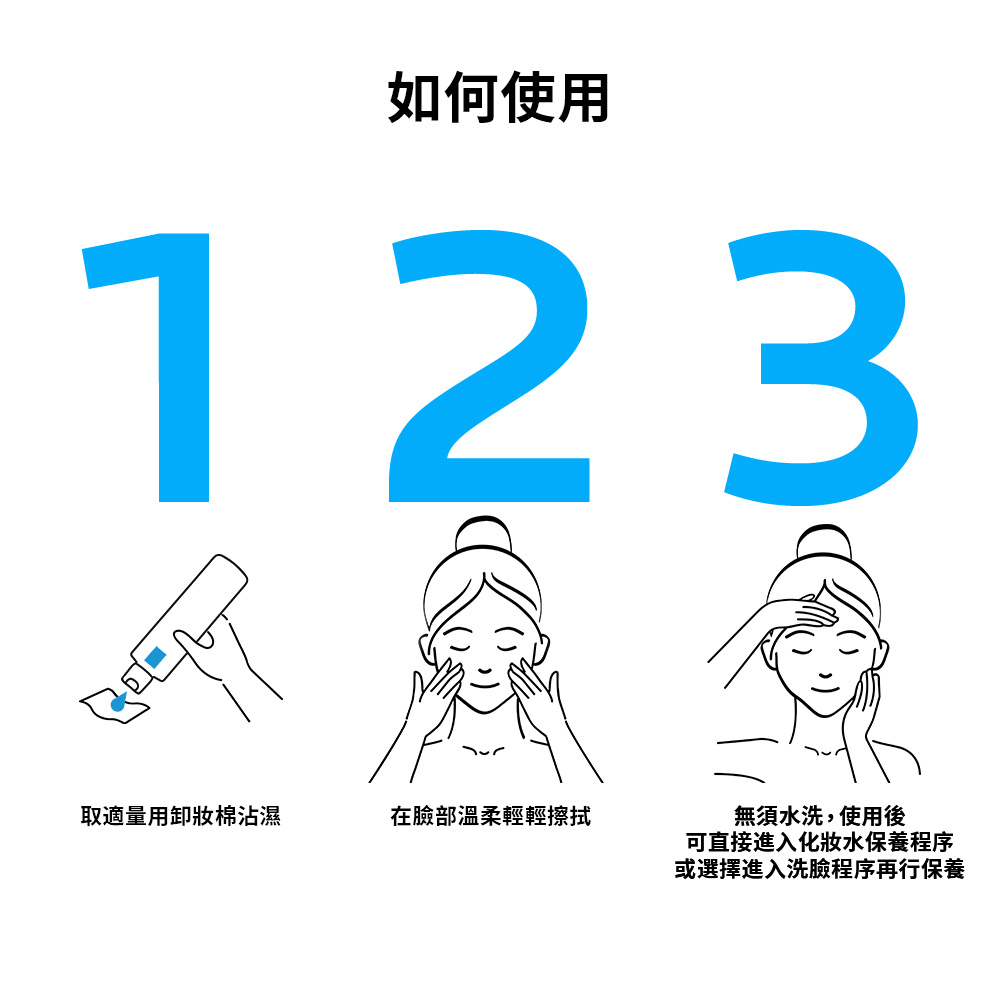 如何使用

1

取適量用卸妝棉沾濕

2

在臉部溫柔輕輕擦拭

3

無須水洗，使用後
可直接進入化妝水保養程序
或選擇進入洗臉程序再行保養