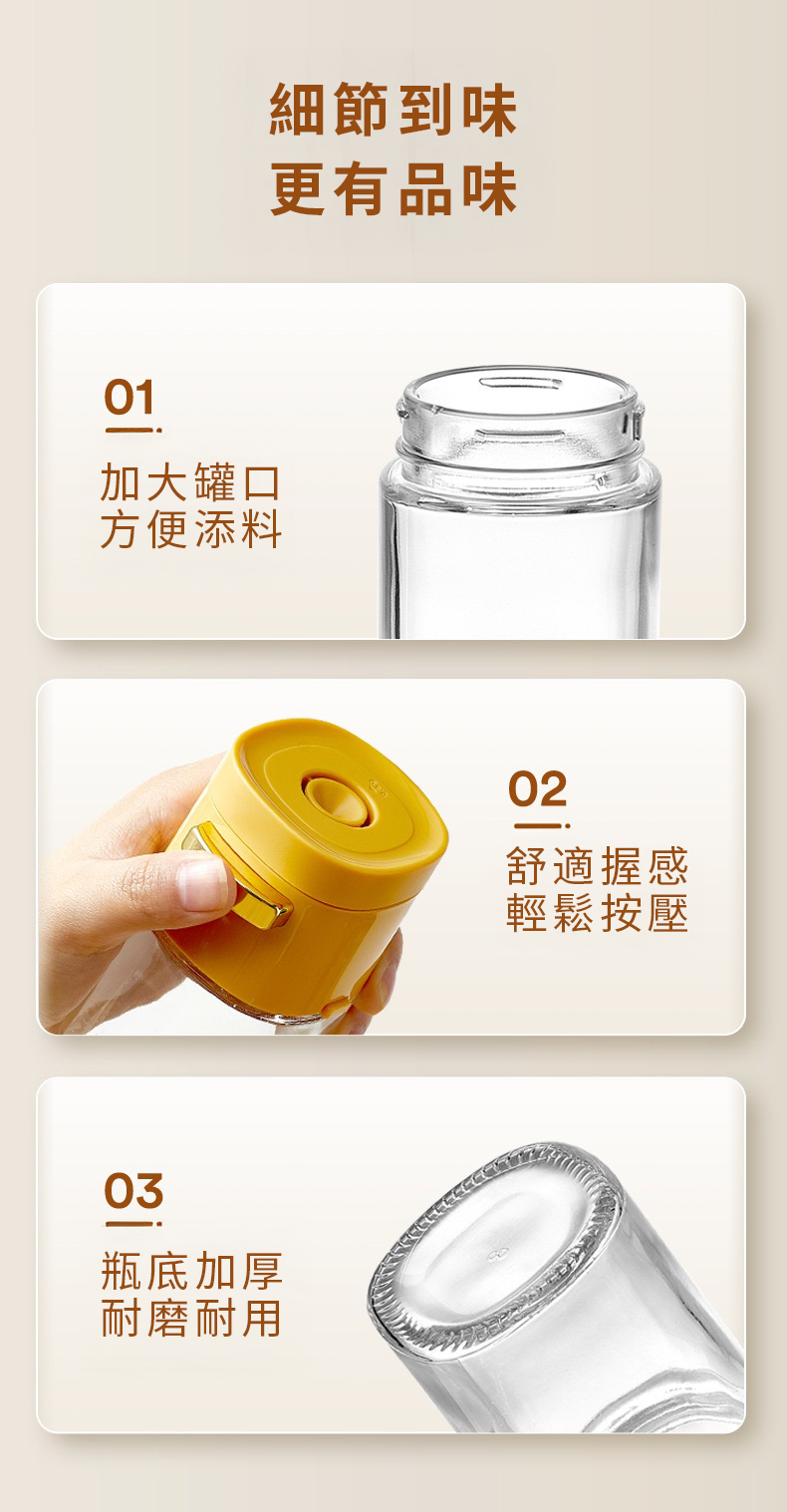 細節到味
更有品味

01
加大罐口
方便添料

02
舒適握感
輕鬆按壓

03
瓶底加厚
耐磨耐用