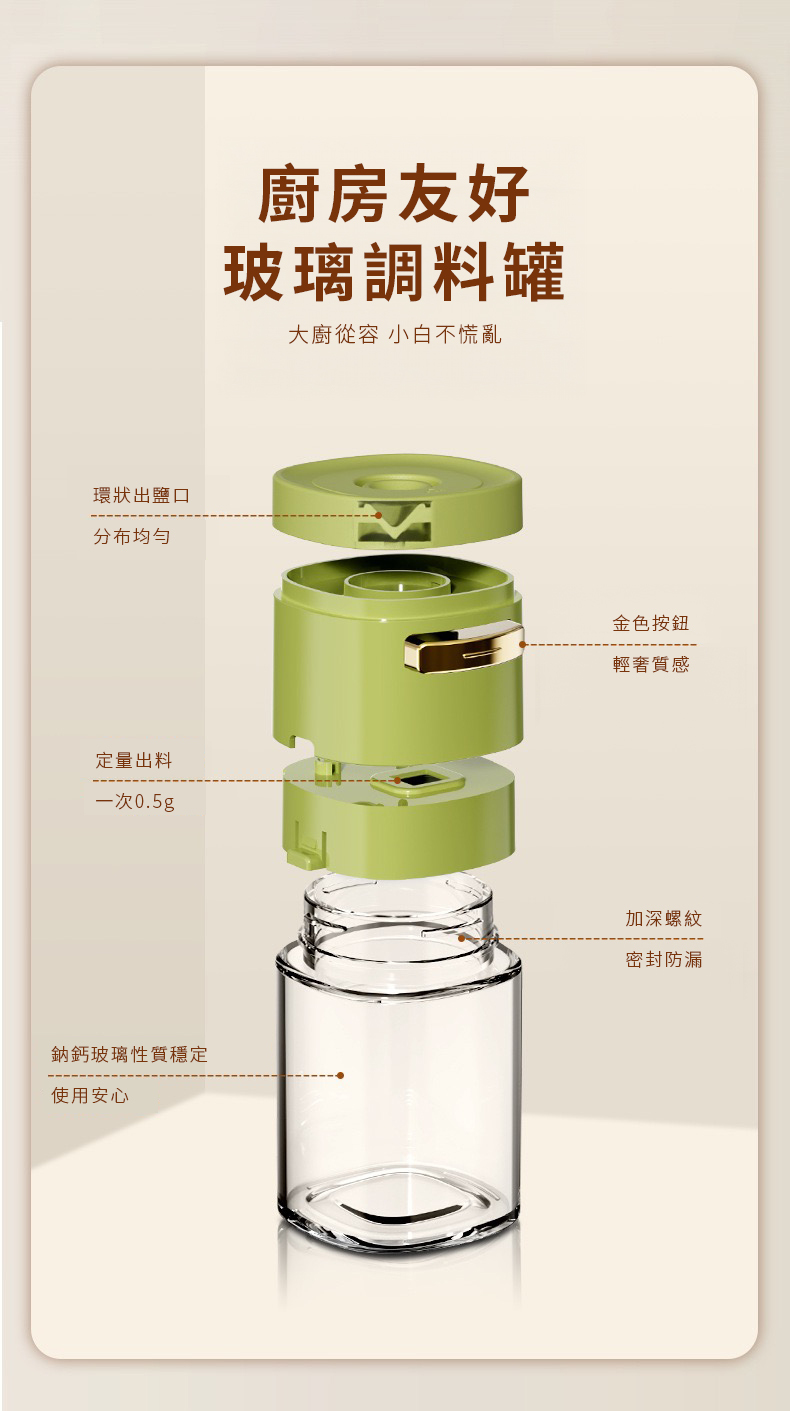 廚房友好
玻璃調料罐

大廚從容 小白不慌亂

環狀出鹽口
分布均勻

金色按鈕
輕奢質感

定量出料
一次0.5g

加深螺紋
密封防漏

鈉鈣玻璃性質穩定
使用安心