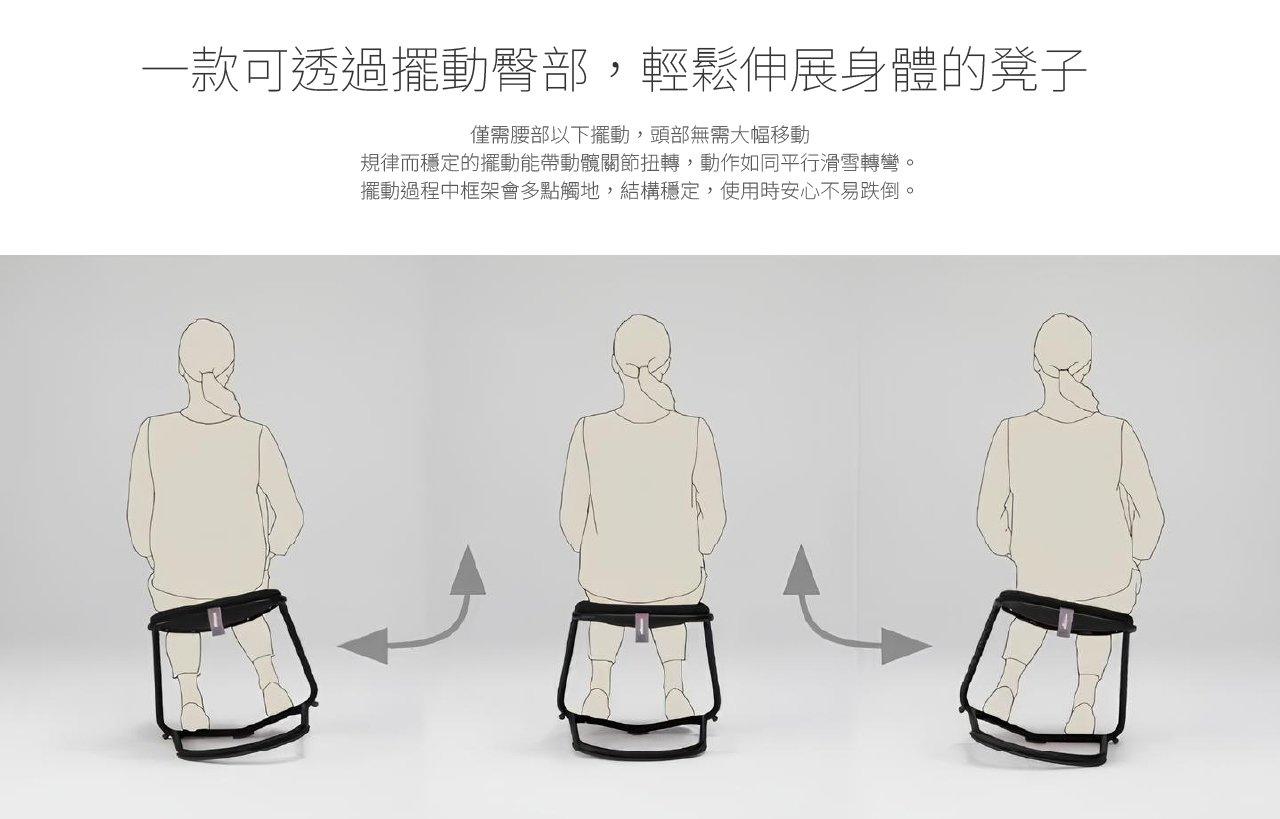 一款可透過擺動臀部，輕鬆伸展身體的凳子

僅需腰部以下擺動，頭部無需大幅移動
規律而穩定的擺動能帶動髖關節扭轉，動作如同平行滑雪轉彎。
擺動過程中框架會多點觸地，結構穩定，使用時安心不易跌倒。