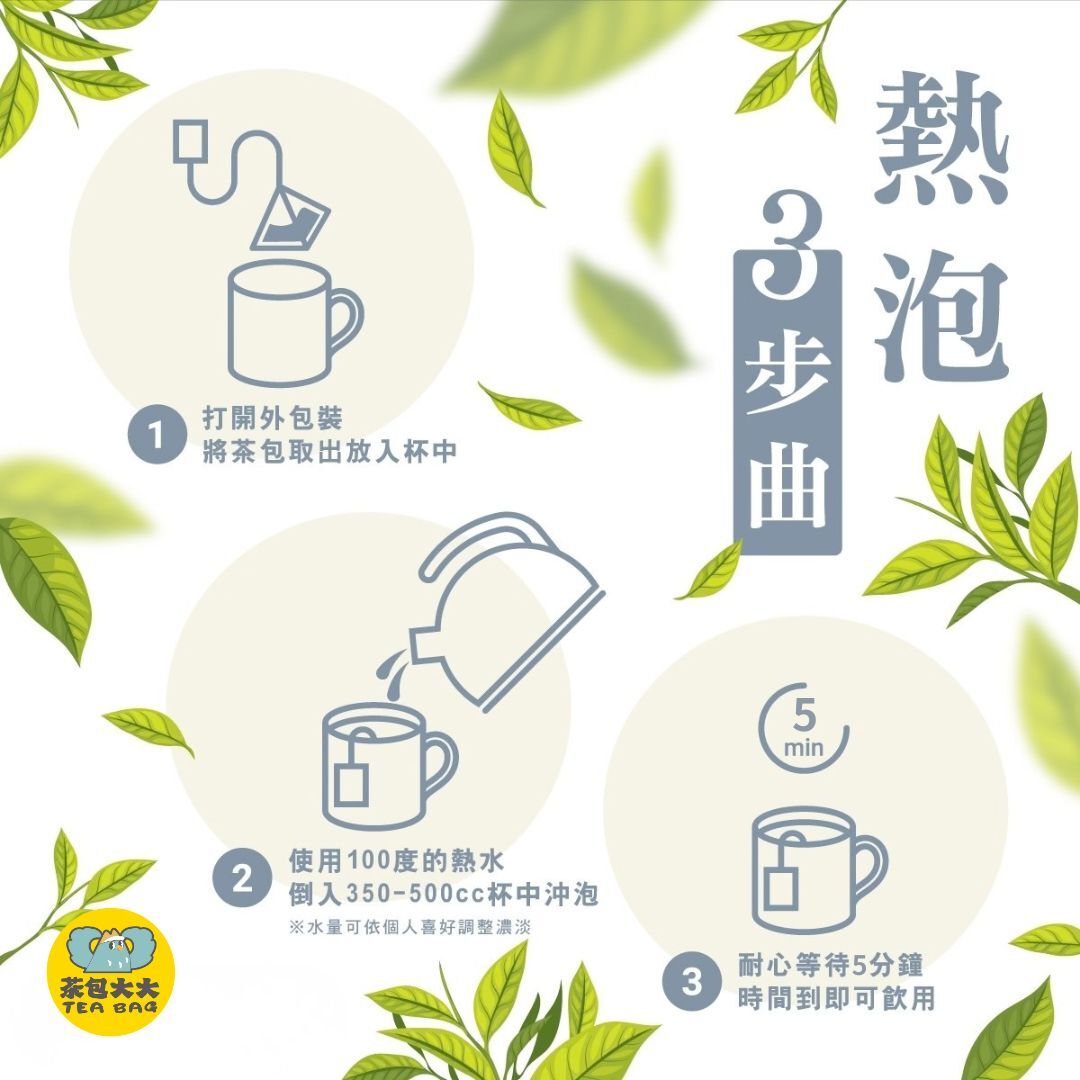 熱泡

3步曲

1 打開外包裝
將茶包取出放入杯中

2 使用100度的熱水
倒入350-500cc杯中沖泡
※水量可依個人喜好調整濃淡

5 min

3 耐心等待5分鐘
時間到即可飲用

茶包大大
TEA BAG