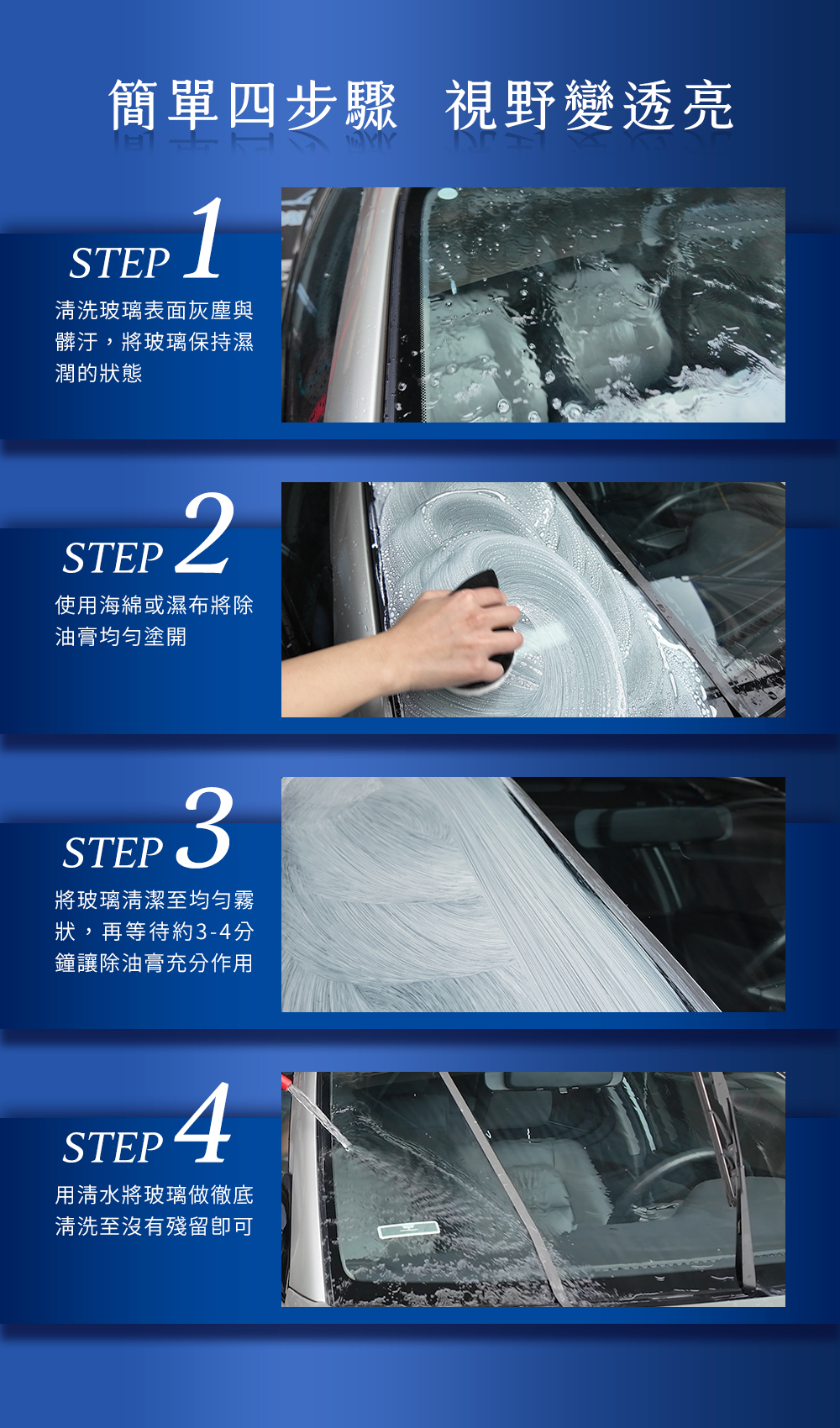 簡單四步驟　視野變透亮

STEP 1
清洗玻璃表面灰塵與髒汙，將玻璃保持濕潤的狀態

STEP 2
使用海綿或濕布將除油膏均勻塗開

STEP 3
將玻璃清潔至均勻霧狀，再等待約3-4分鐘讓除油膏充分作用

STEP 4
用清水將玻璃做徹底清洗至沒有殘留即可