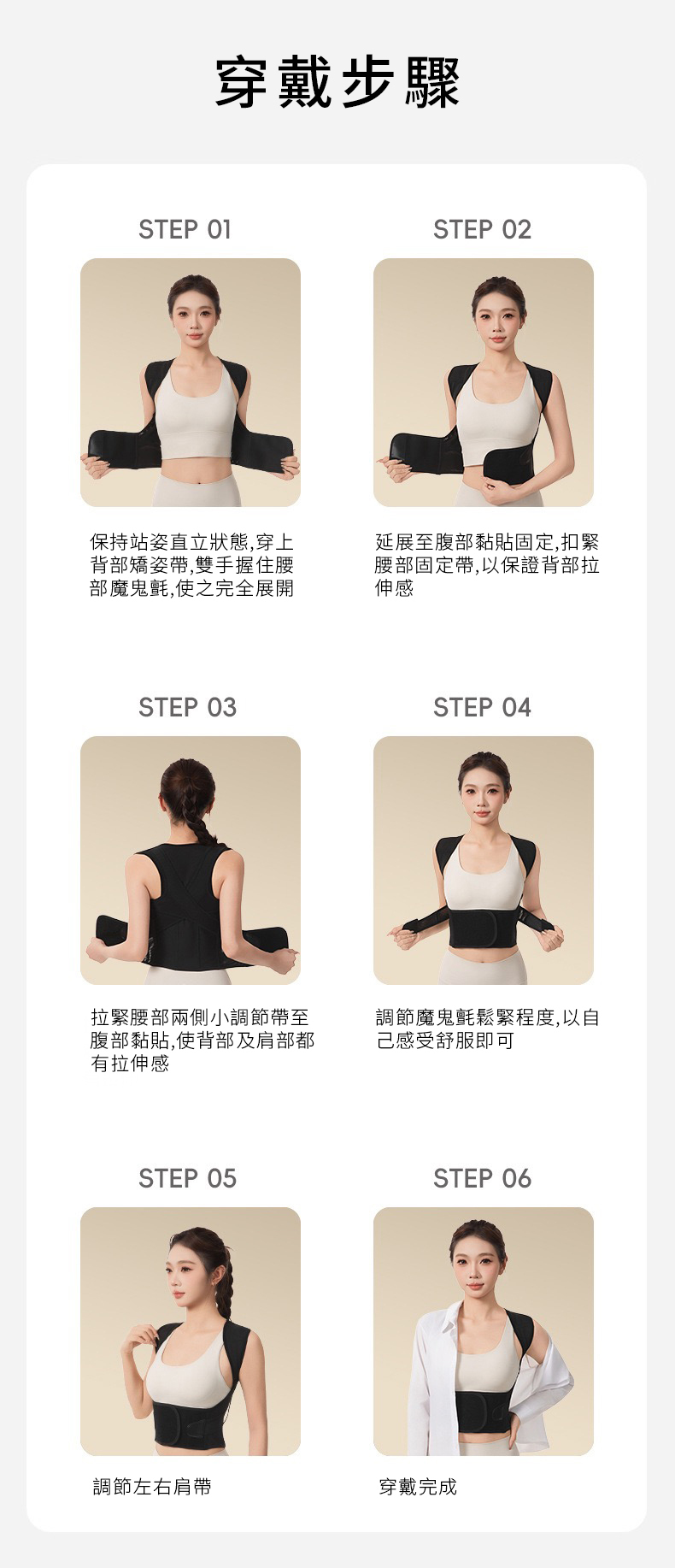 穿戴步驟

STEP 01

保持站姿直立狀態,穿上背部矯姿帶,雙手握住腰部魔鬼氈,使之完全展開

STEP 02

延展至腹部黏貼固定,扣緊腰部固定帶,以保證背部拉伸感

STEP 03

拉緊腰部兩側小調節帶至腹部黏貼,使背部及肩部都有拉伸感

STEP 04

調節魔鬼氈鬆緊程度,以自己感受舒服即可

STEP 05

調節左右肩帶

STEP 06

穿戴完成