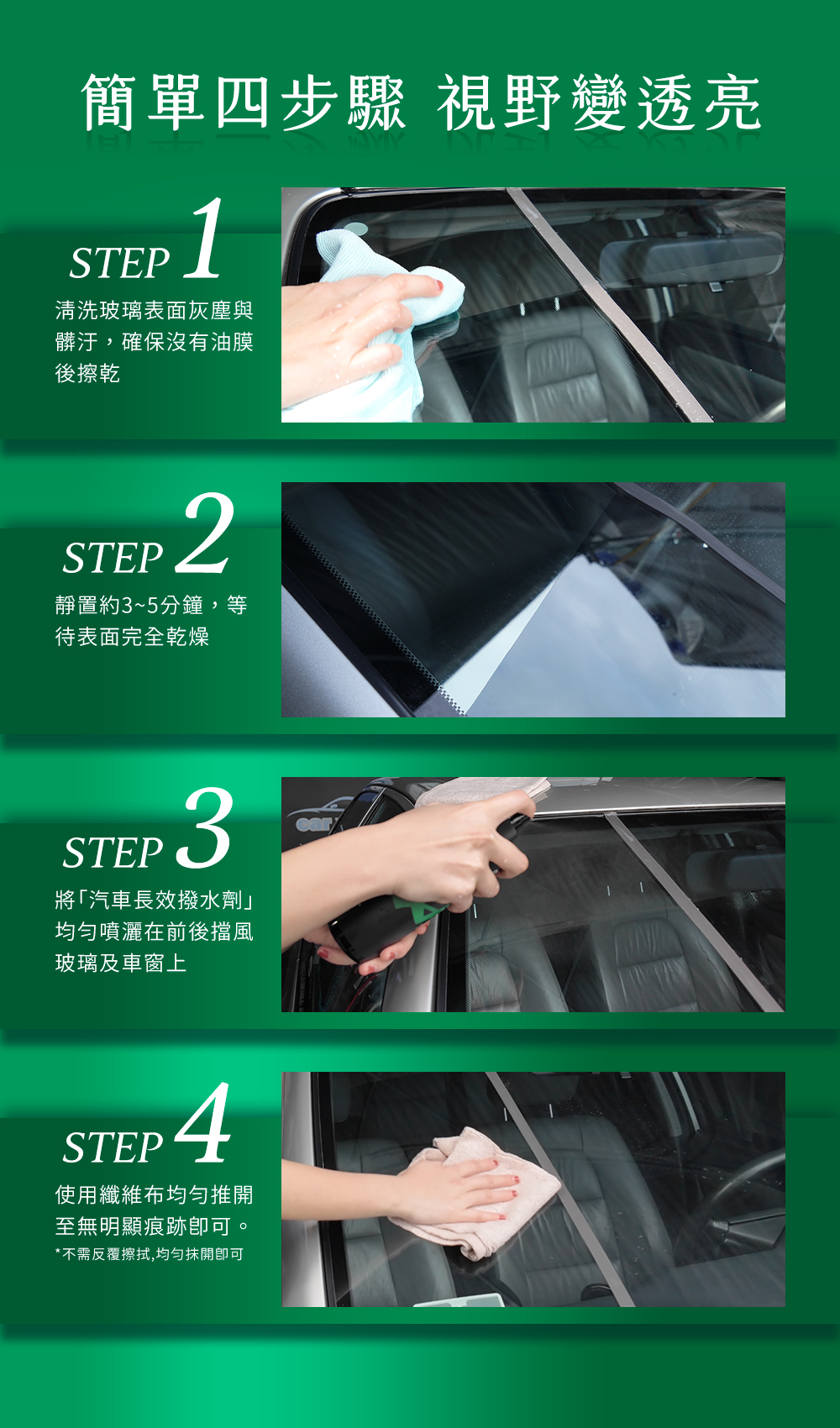 簡單四步驟 視野變透亮

STEP 1
清洗玻璃表面灰塵與髒汙，確保沒有油膜後擦乾

STEP 2
靜置約3~5分鐘，等待表面完全乾燥

STEP 3
將「汽車長效撥水劑」均勻噴灑在前後擋風玻璃及車窗上

STEP 4
使用纖維布均勻推開至無明顯痕跡即可。
*不需反覆擦拭,均勻抹開即可