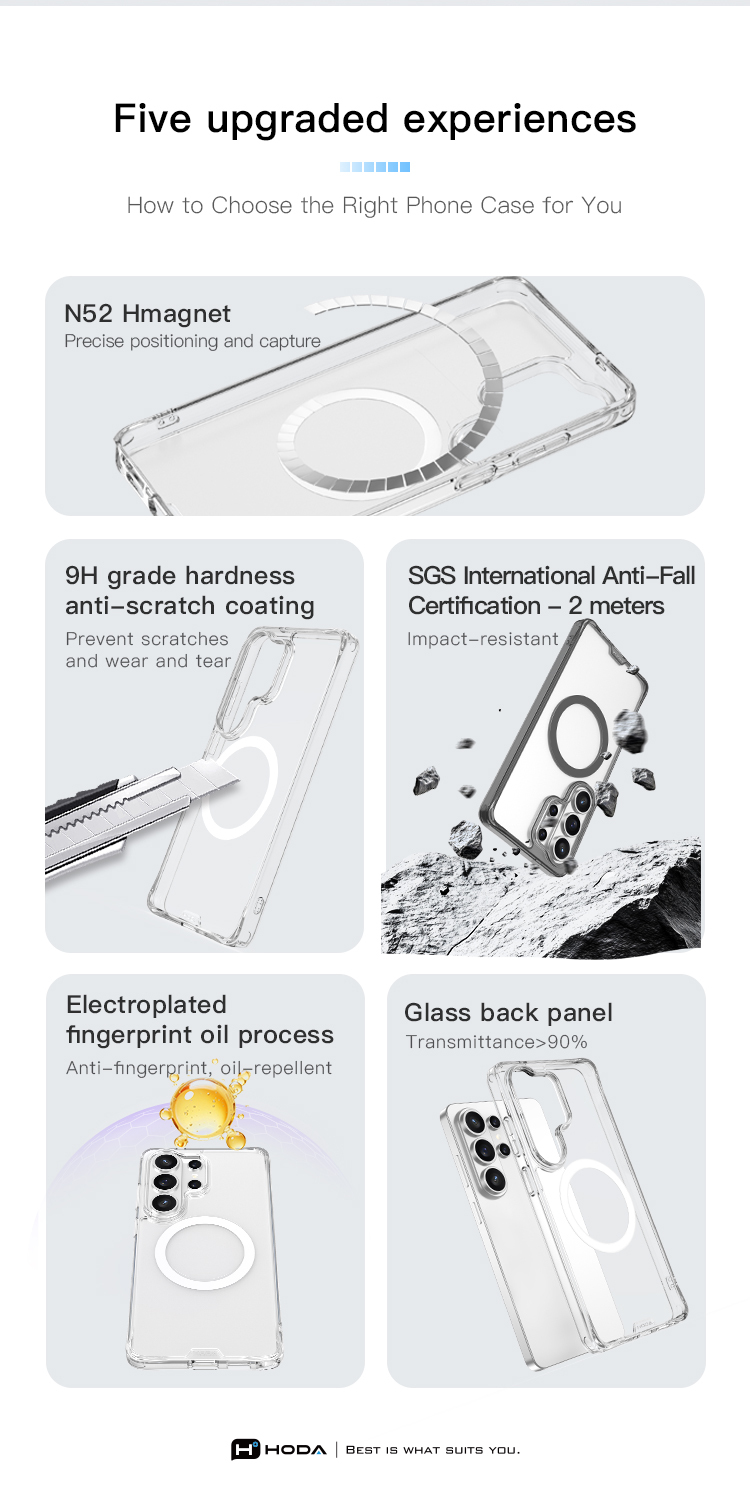 Five upgraded experiences

How to Choose the Right Phone Case for You

N52 Hmagnet
Precise positioning and capture

9H grade hardness anti-scratch coating
Prevent scratches and wear and tear

SGS International Anti-Fall Certification - 2 meters
Impact-resistant

Electroplated fingerprint oil process
Anti-fingerprint, oil-repellent

Glass back panel
Transmittance>90%

HODA | BEST IS WHAT SUITS YOU.