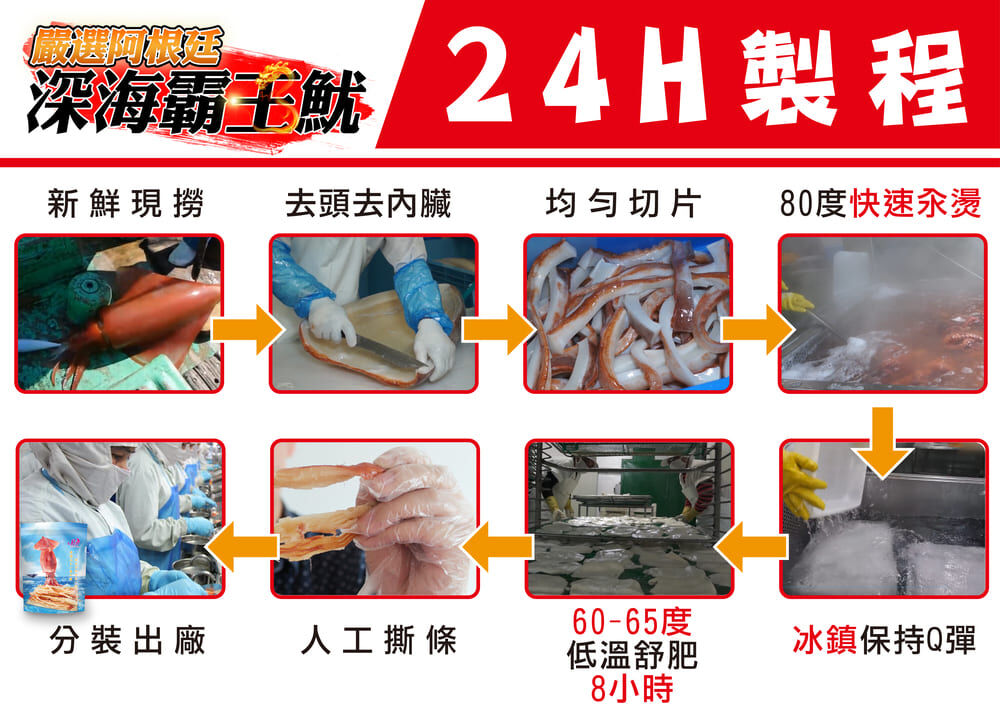 嚴選阿根廷
深海霸王魷

24H製程

新鮮現撈

去頭去內臟

均勻切片

80度快速汆燙

冰鎮保持Q彈

60-65度
低溫舒肥
8小時

人工撕條

分裝出廠