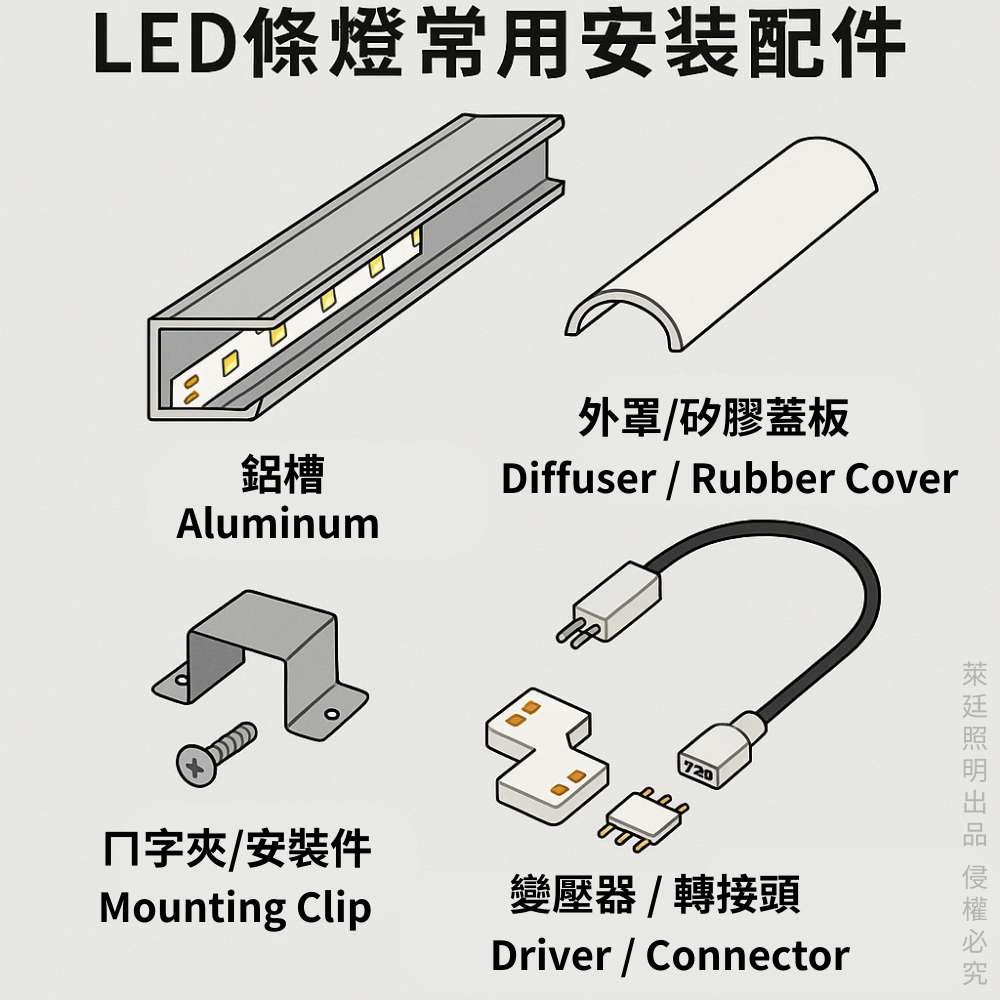 LED條燈常用安裝配件

鋁槽
Aluminum

外罩/矽膠蓋板
Diffuser / Rubber Cover

ㄇ字夾/安裝件
Mounting Clip

720

變壓器 / 轉接頭
Driver / Connector

萊廷照明出品 侵權必究