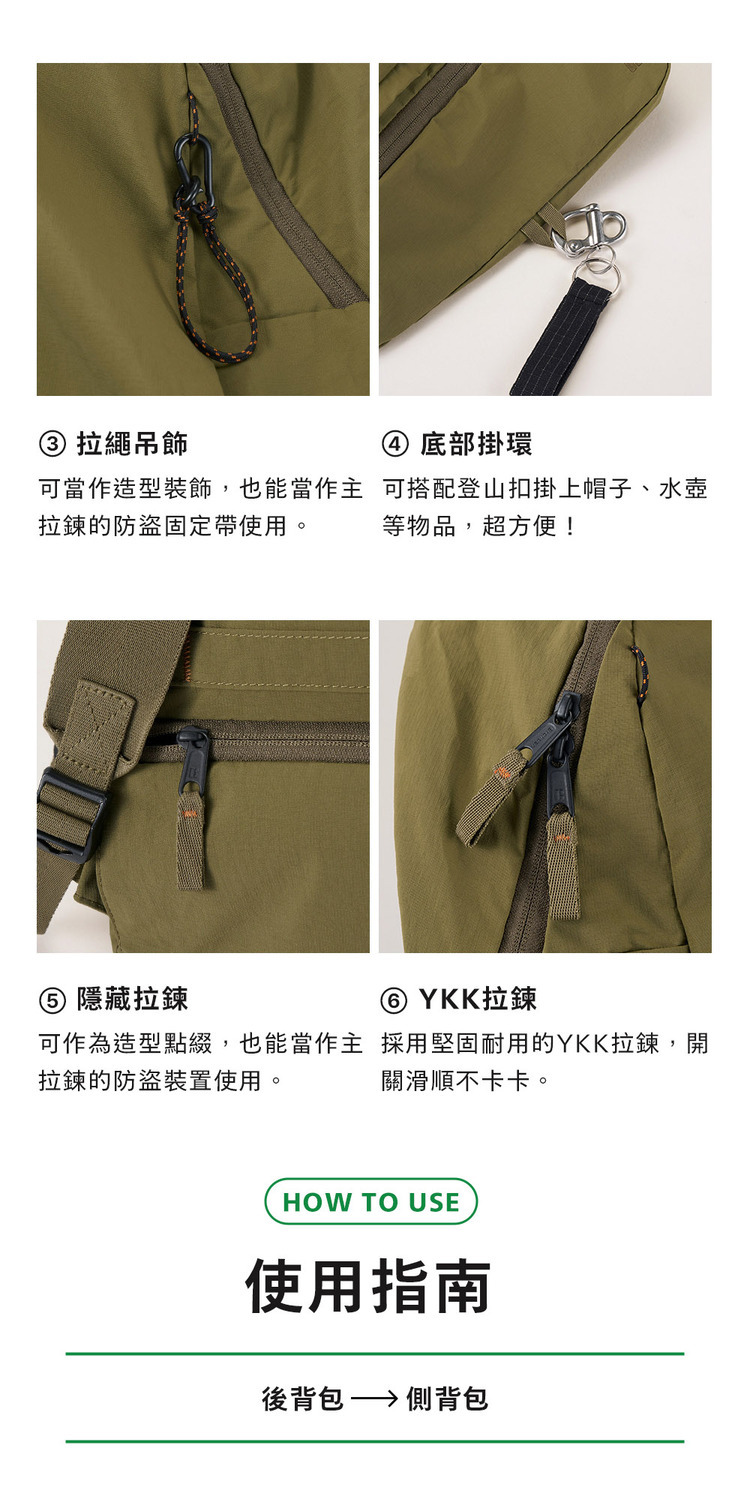 ③ 拉繩吊飾
可當作造型裝飾，也能當作主拉鍊的防盜固定帶使用。

④ 底部掛環
可搭配登山扣掛上帽子、水壺等物品，超方便！

⑤ 隱藏拉鍊
可作為造型點綴，也能當作主拉鍊的防盜裝置使用。

⑥ YKK拉鍊
採用堅固耐用的YKK拉鍊，開關滑順不卡卡。

HOW TO USE

使用指南

後背包 ⟶ 側背包