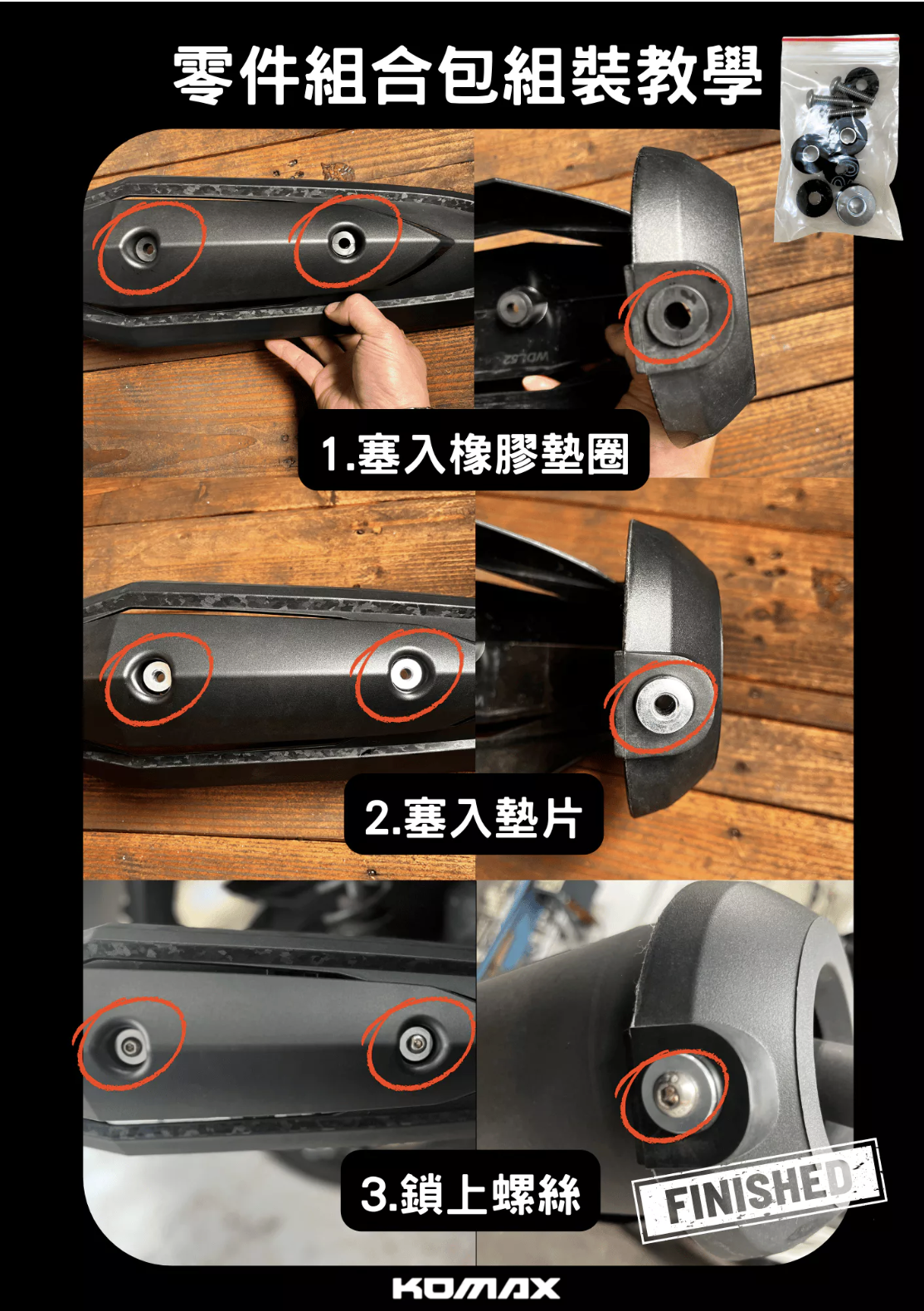 零件組合包組裝教學

WDL52

1.塞入橡膠墊圈

2.塞入墊片

3.鎖上螺絲

FINISHED

KOMAX