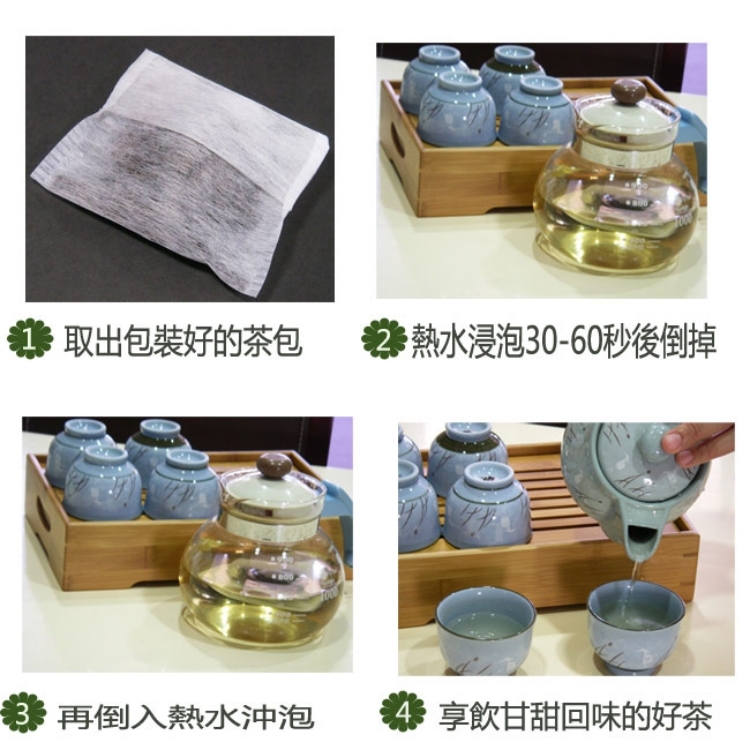 1 取出包裝好的茶包

2 熱水浸泡30-60秒後倒掉

3 再倒入熱水沖泡

4 享飲甘甜回味的好茶