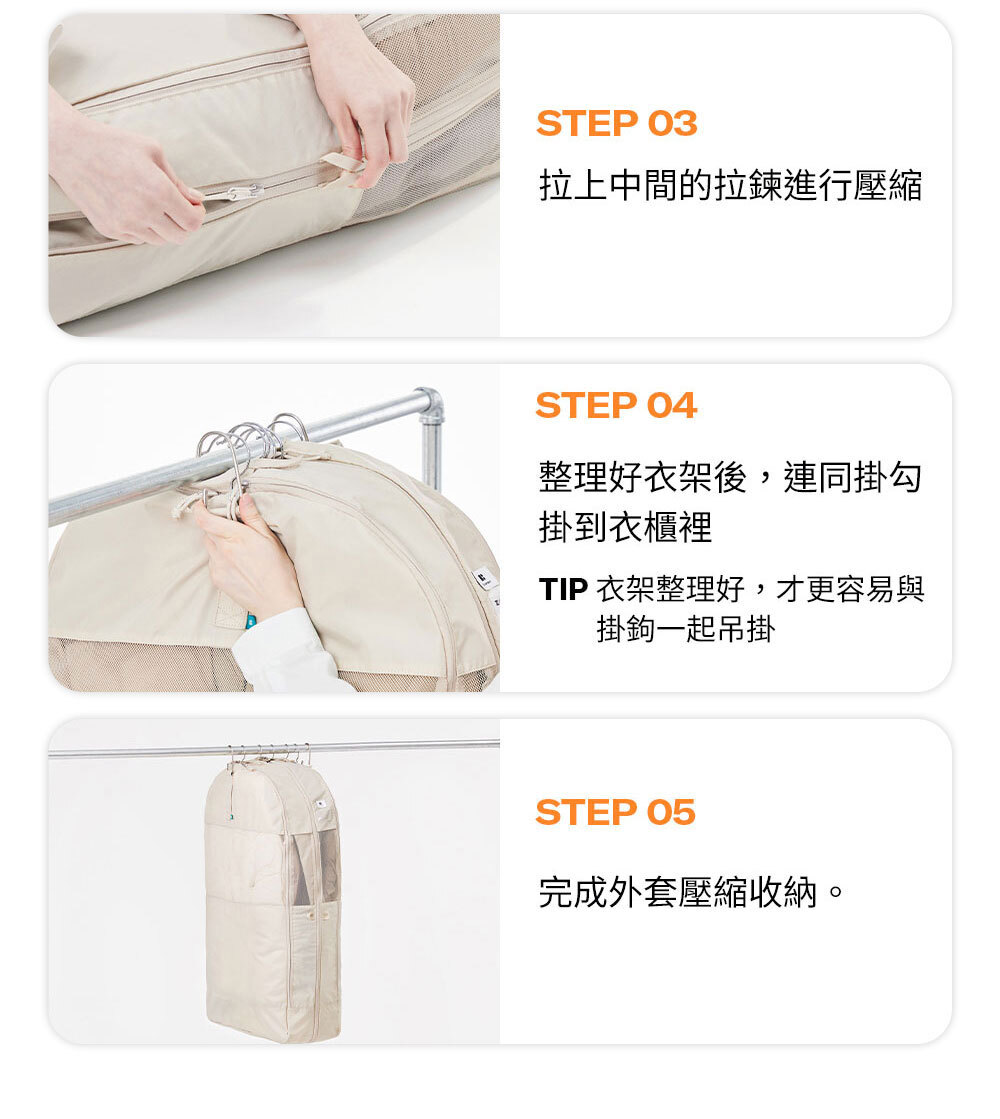 STEP 03

拉上中間的拉鍊進行壓縮

STEP 04

整理好衣架後，連同掛勾掛到衣櫃裡

TIP 衣架整理好，才更容易與掛鉤一起吊掛

STEP 05

完成外套壓縮收納。