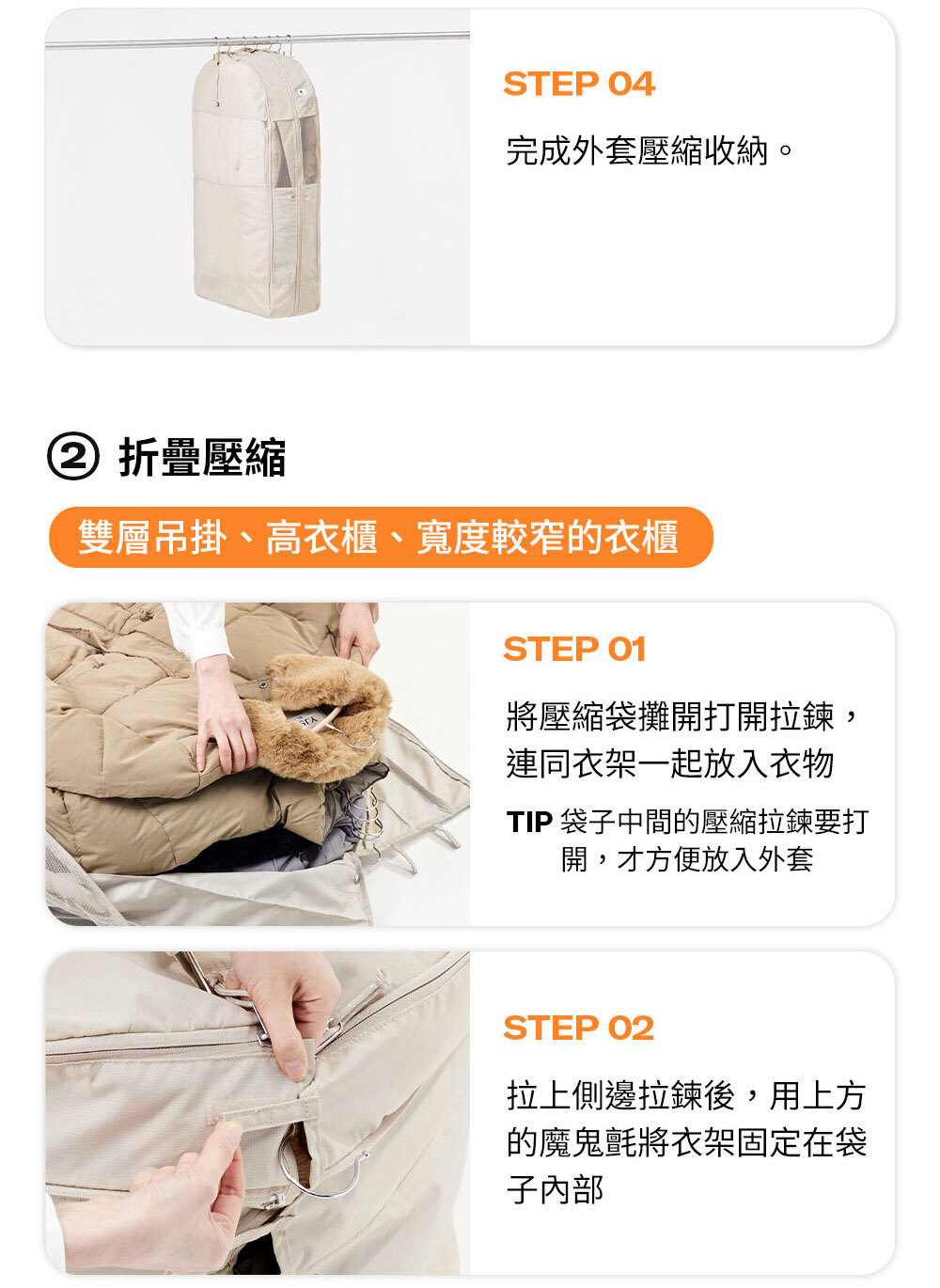 STEP 04

完成外套壓縮收納。

② 折疊壓縮

雙層吊掛、高衣櫃、寬度較窄的衣櫃

STEP 01

將壓縮袋攤開打開拉鍊，連同衣架一起放入衣物

TIP 袋子中間的壓縮拉鍊要打開，才方便放入外套

STEP 02

拉上側邊拉鍊後，用上方的魔鬼氈將衣架固定在袋子內部