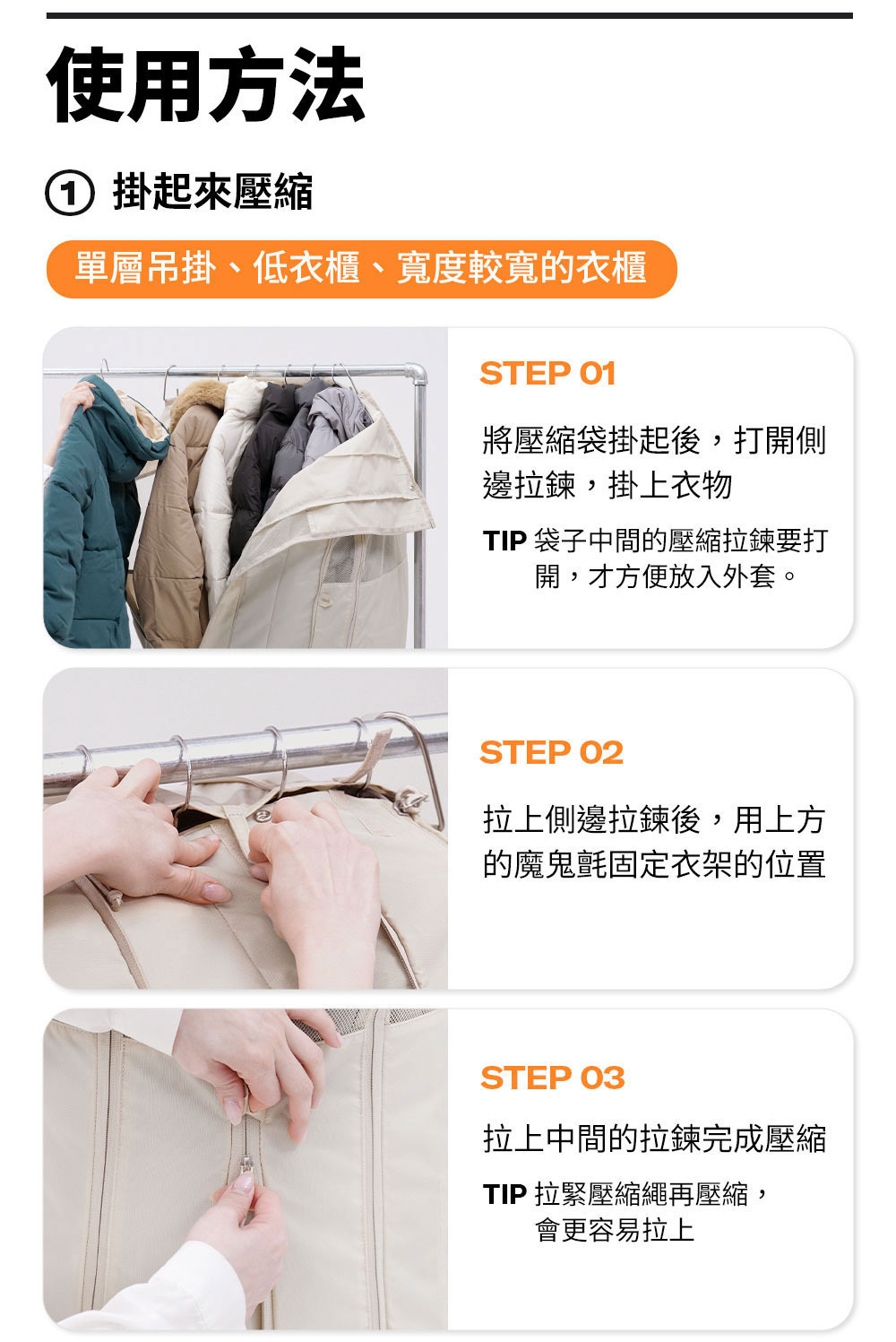 使用方法

① 掛起來壓縮

單層吊掛、低衣櫃、寬度較寬的衣櫃

STEP 01

將壓縮袋掛起後，打開側邊拉鍊，掛上衣物

TIP 袋子中間的壓縮拉鍊要打開，才方便放入外套。

STEP 02

拉上側邊拉鍊後，用上方的魔鬼氈固定衣架的位置

STEP 03

拉上中間的拉鍊完成壓縮

TIP 拉緊壓縮繩再壓縮，會更容易拉上