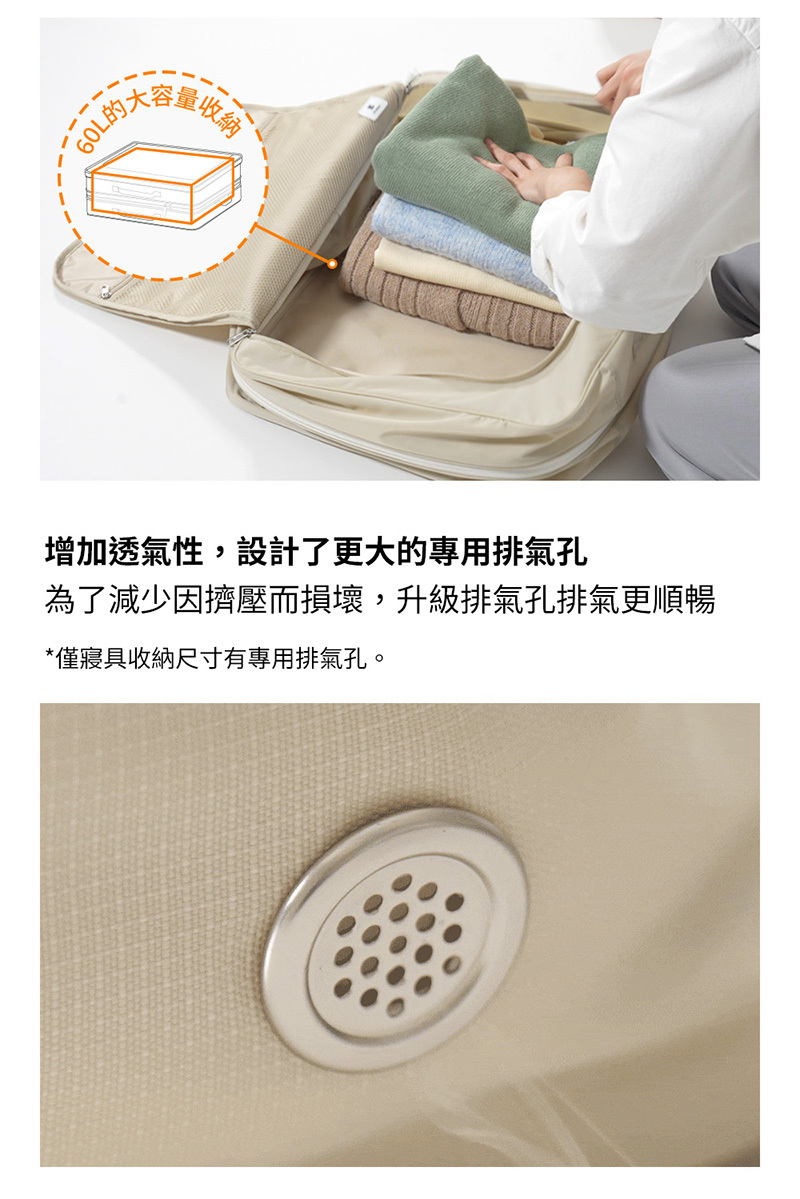 60L的大容量收納

增加透氣性，設計了更大的專用排氣孔
為了減少因擠壓而損壞，升級排氣孔排氣更順暢

*僅寢具收納尺寸有專用排氣孔。