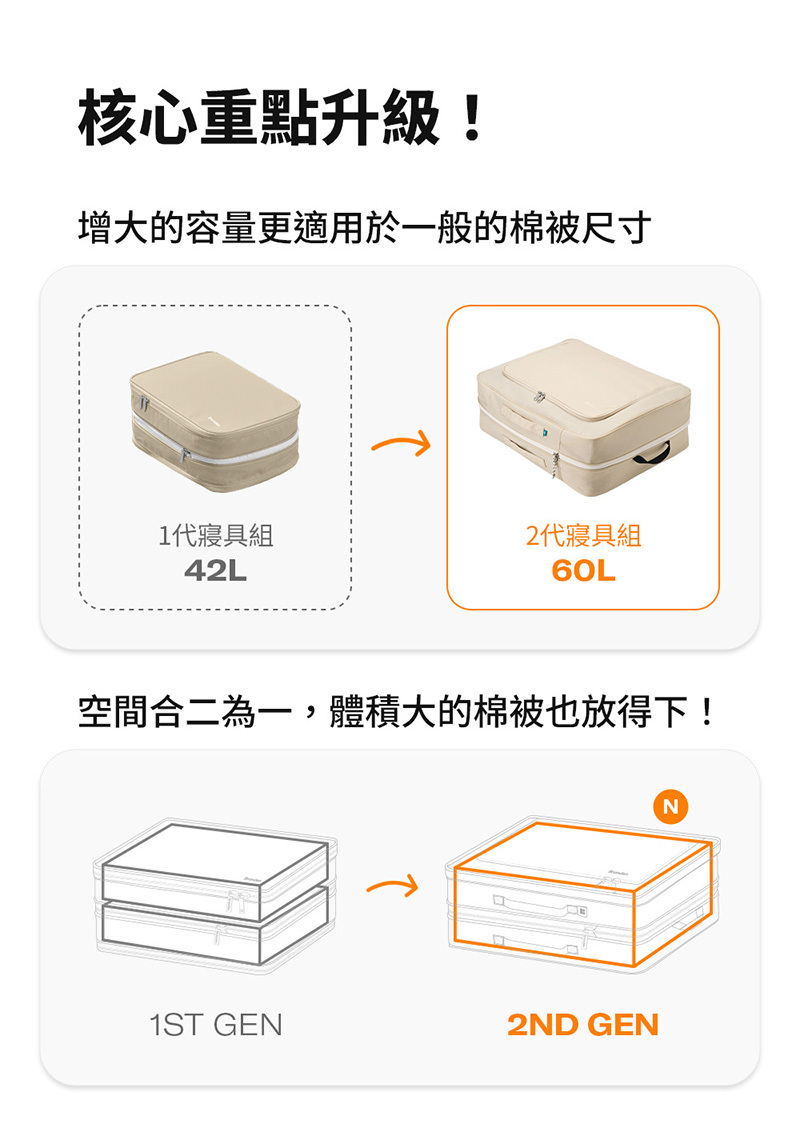 核心重點升級！

增大的容量更適用於一般的棉被尺寸

1代寢具組
42L

2代寢具組
60L

空間合二為一，體積大的棉被也放得下！

N

1ST GEN

2ND GEN