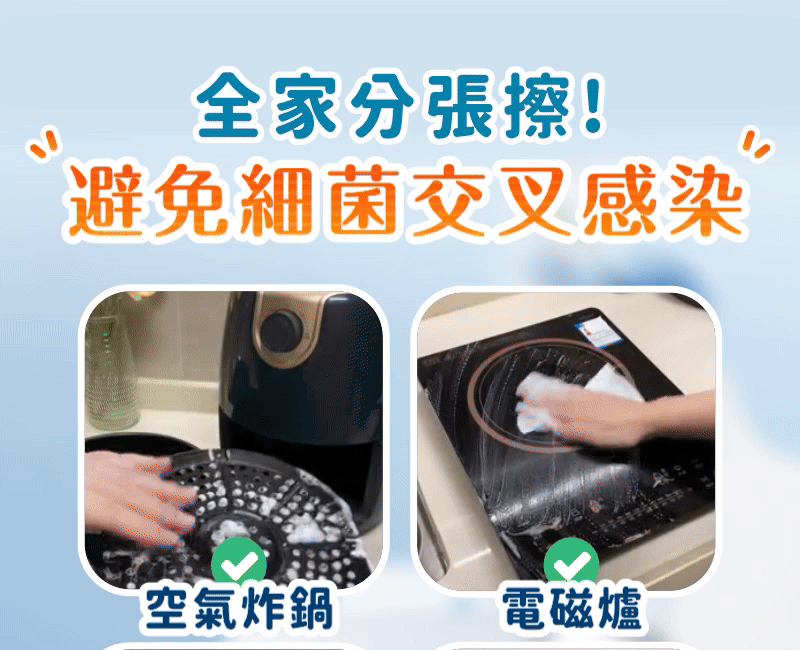 全家分張擦!
避免細菌交叉感染

空氣炸鍋

電磁爐