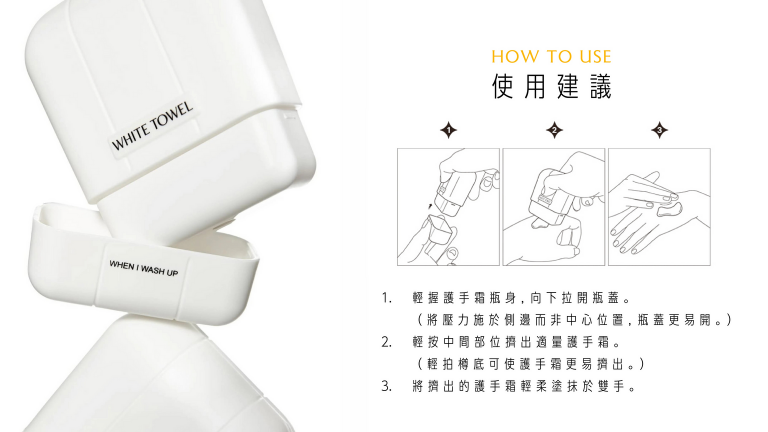 WHITE TOWEL

WHEN I WASH UP

HOW TO USE
使用建議

1

2

3

1. 輕握護手霜瓶身，向下拉開瓶蓋。
（將壓力施於側邊而非中心位置，瓶蓋更易開。）
2. 輕按中間部位擠出適量護手霜。
（輕拍樽底可使護手霜更易擠出。）
3. 將擠出的護手霜輕柔塗抹於雙手。