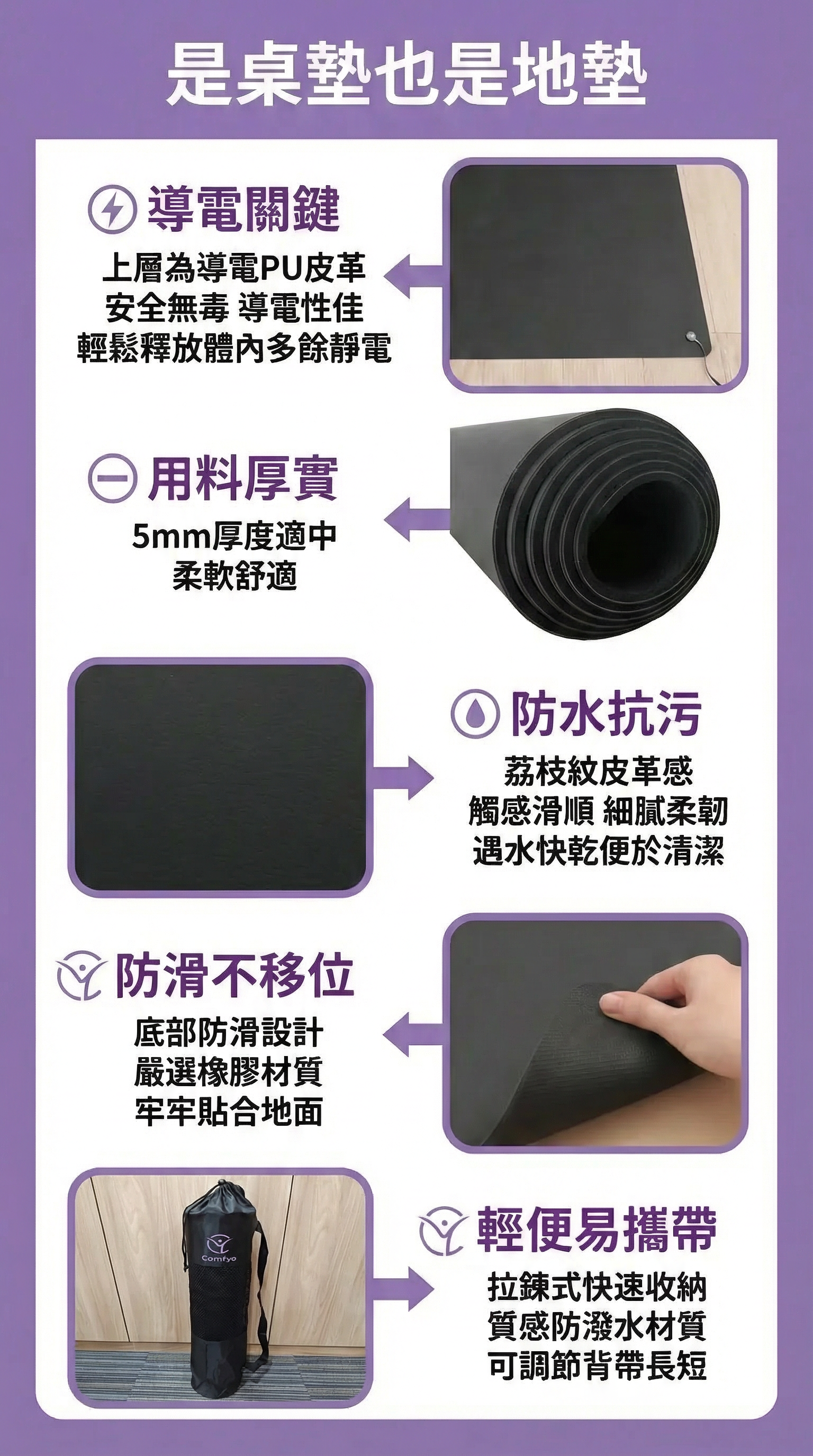 是桌墊也是地墊

導電關鍵

上層為導電PU皮革
安全無毒 導電性佳
輕鬆釋放體內多餘靜電

用料厚實

5mm厚度適中
柔軟舒適

防水抗污

荔枝紋皮革感
觸感滑順 細膩柔韌
遇水快乾便於清潔

防滑不移位

底部防滑設計
嚴選橡膠材質
牢牢貼合地面

Comfyo

輕便易攜帶

拉鍊式快速收納
質感防潑水材質
可調節背帶長短