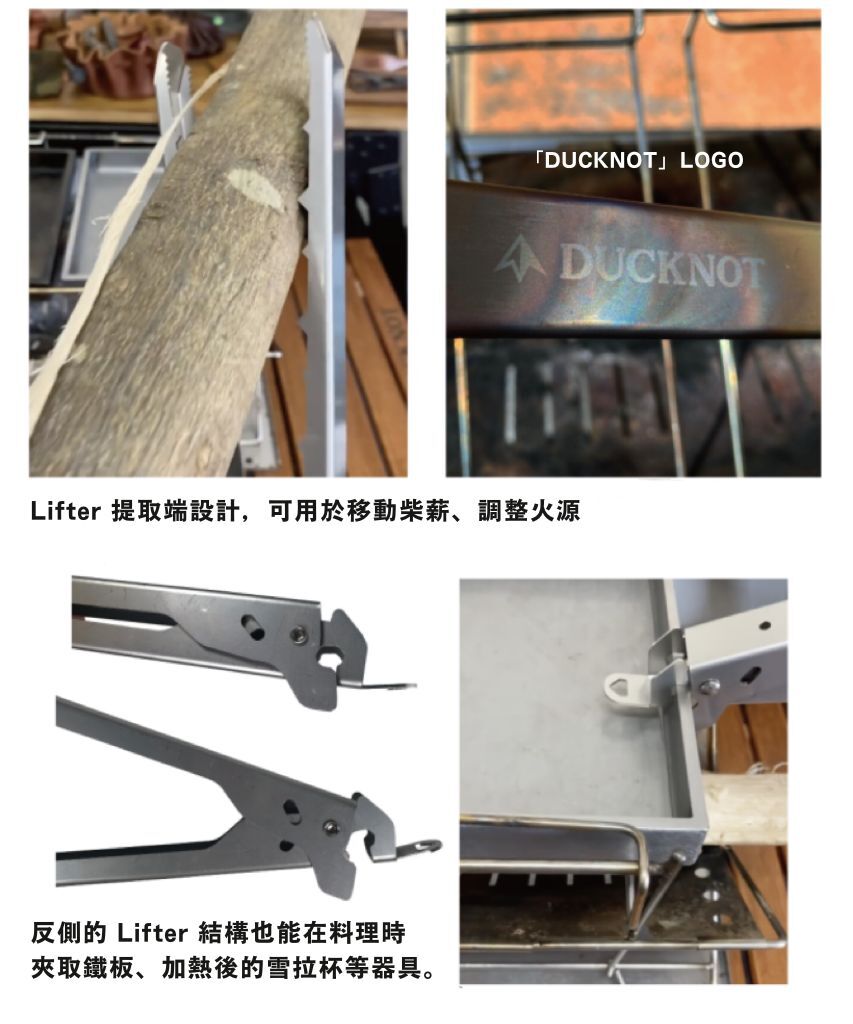 「DUCKNOT」LOGO

DUCKNOT

Lifter 提取端設計，可用於移動柴薪、調整火源

反側的 Lifter 結構也能在料理時夾取鐵板、加熱後的雪拉杯等器具。