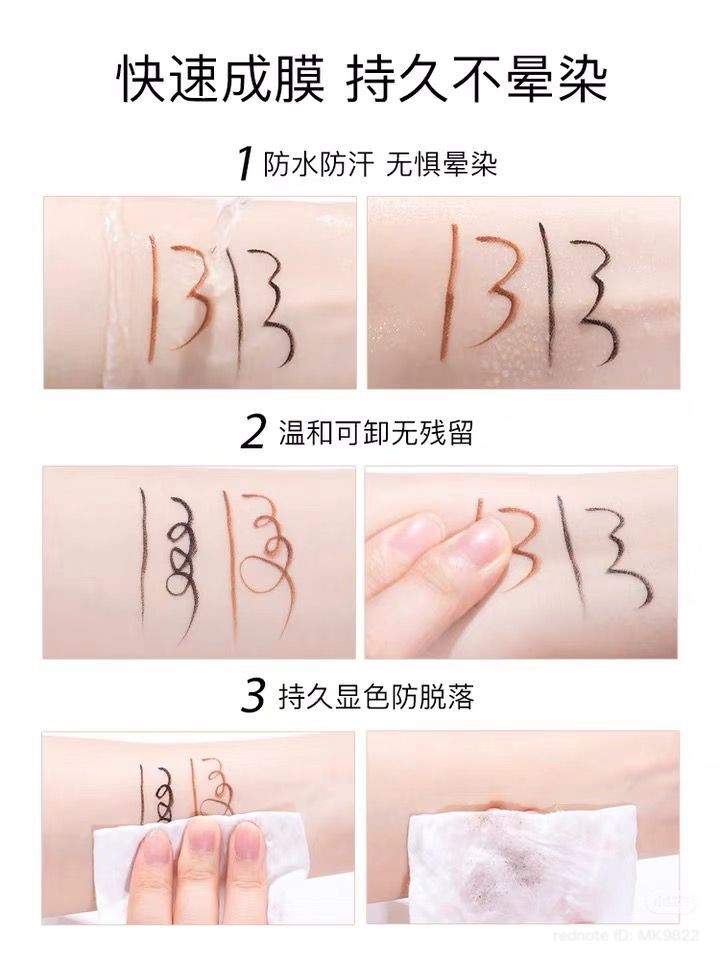 快速成膜 持久不晕染

1 防水防汗 无惧晕染

2 温和可卸无残留

3 持久显色防脱落

rednote ID: MK9822