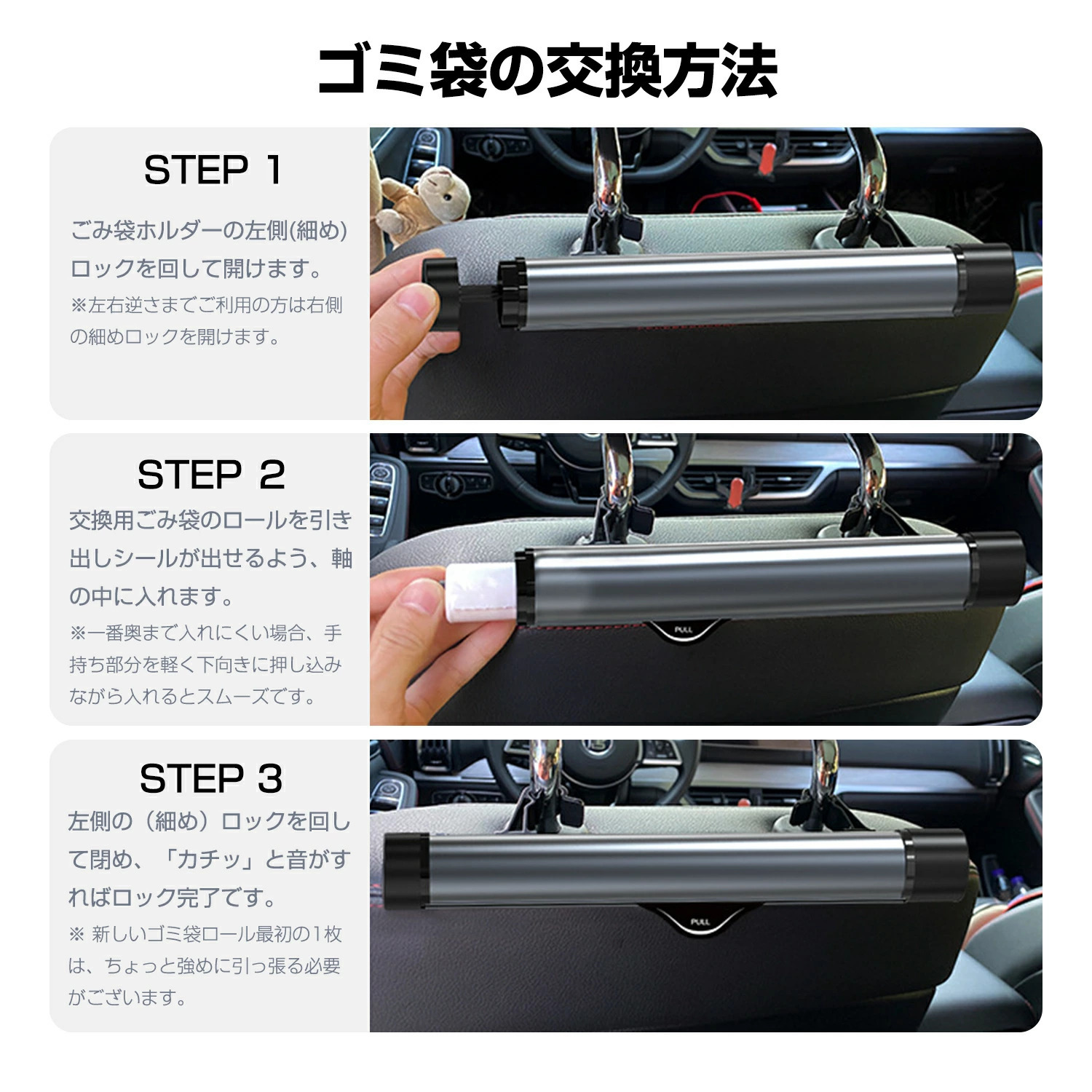 ゴミ袋の交換方法

STEP 1

ごみ袋ホルダーの左側(細め)ロックを回して開けます。

※左右逆さまでご利用の方は右側の細めロックを開けます。

STEP 2

交換用ごみ袋のロールを引き出しシールが出せるよう、軸の中に入れます。

※一番奥まで入れにくい場合、手持ち部分を軽く下向きに押し込みながら入れるとスムーズです。

PULL

STEP 3

左側の（細め）ロックを回して閉め、「カチッ」と音がすればロック完了です。

※ 新しいゴミ袋ロール最初の1枚は、ちょっと強めに引っ張る必要がございます。

PULL