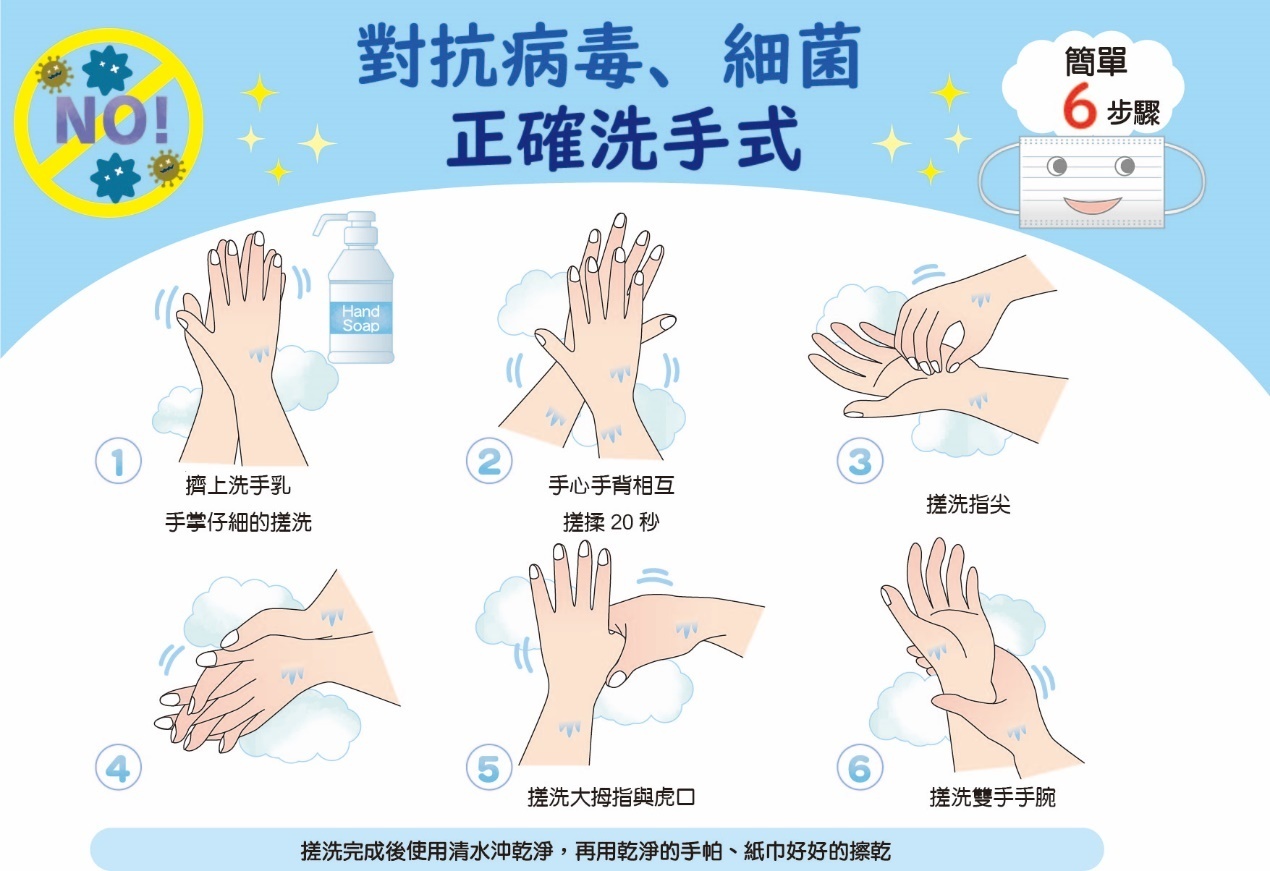 NO!

對抗病毒、細菌
正確洗手式

簡單
6 步驟

Hand Soap

1
擠上洗手乳
手掌仔細的搓洗

2
手心手背相互
搓揉 20 秒

3
搓洗指尖

4

5
搓洗大拇指與虎口

6
搓洗雙手手腕

搓洗完成後使用清水沖乾淨，再用乾淨的手帕、紙巾好好的擦乾