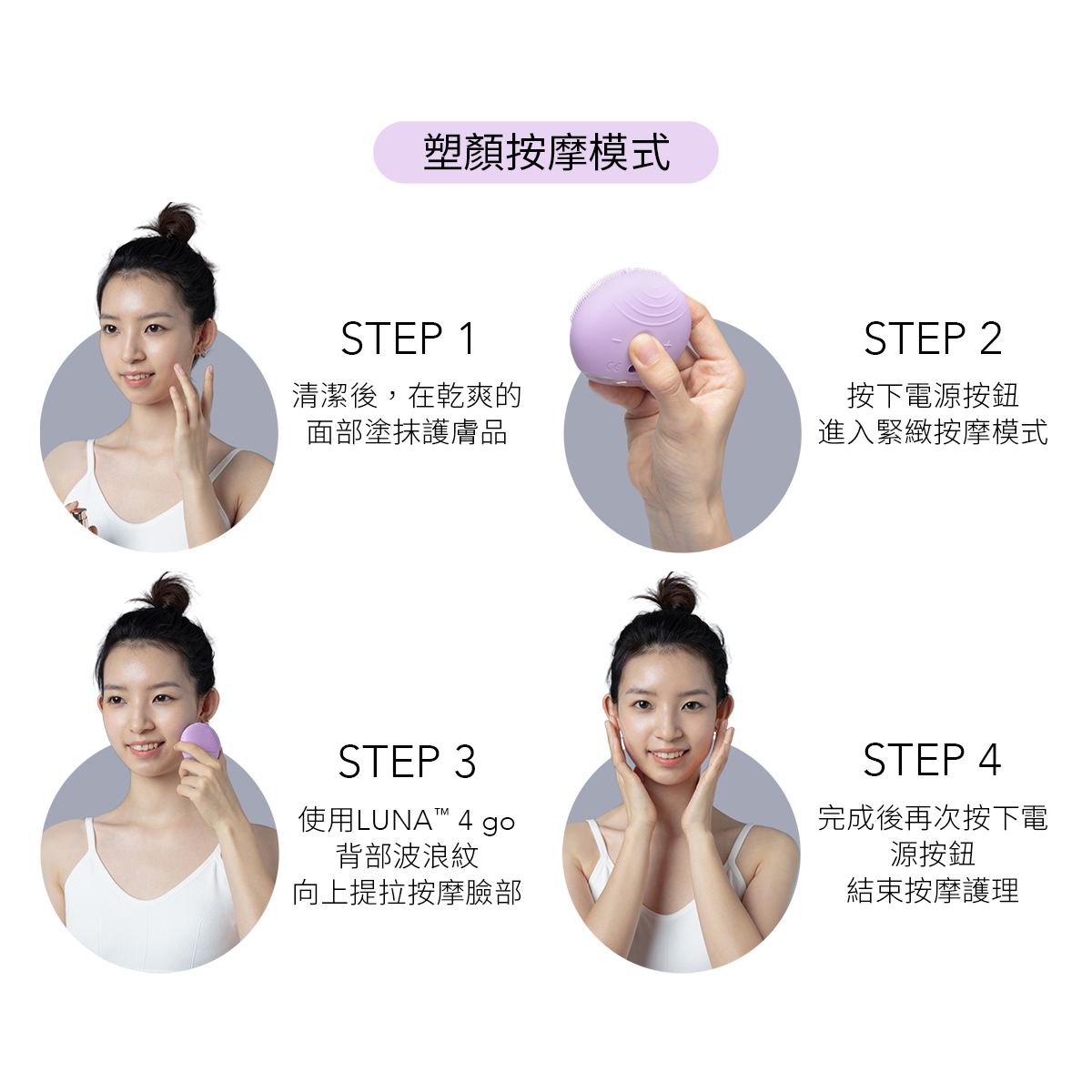 塑顏按摩模式

STEP 1
清潔後，在乾爽的面部塗抹護膚品

STEP 2
按下電源按鈕
進入緊緻按摩模式

STEP 3
使用LUNA™ 4 go
背部波浪紋
向上提拉按摩臉部

STEP 4
完成後再次按下電源按鈕
結束按摩護理