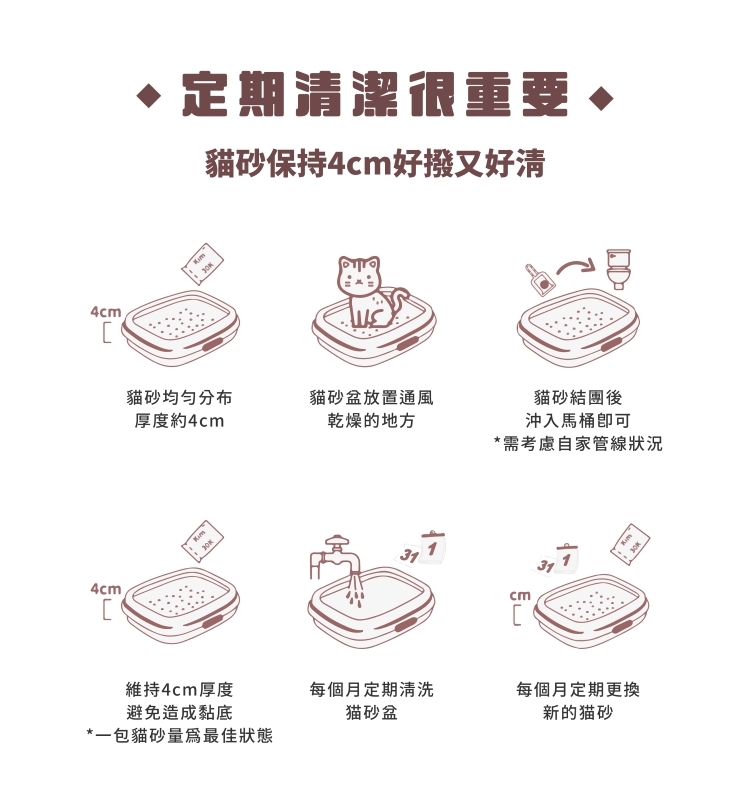 ◆ 定期清潔很重要 ◆

貓砂保持4cm好撥又好清

Kim 30K

4cm

貓砂均勻分布
厚度約4cm

貓砂盆放置通風
乾燥的地方

貓砂結團後
沖入馬桶即可
*需考慮自家管線狀況

Kim 30K

4cm

維持4cm厚度
避免造成黏底
*一包貓砂量爲最佳狀態

31 1

每個月定期清洗
貓砂盆

31 1

Kim 30K

cm

每個月定期更換
新的貓砂