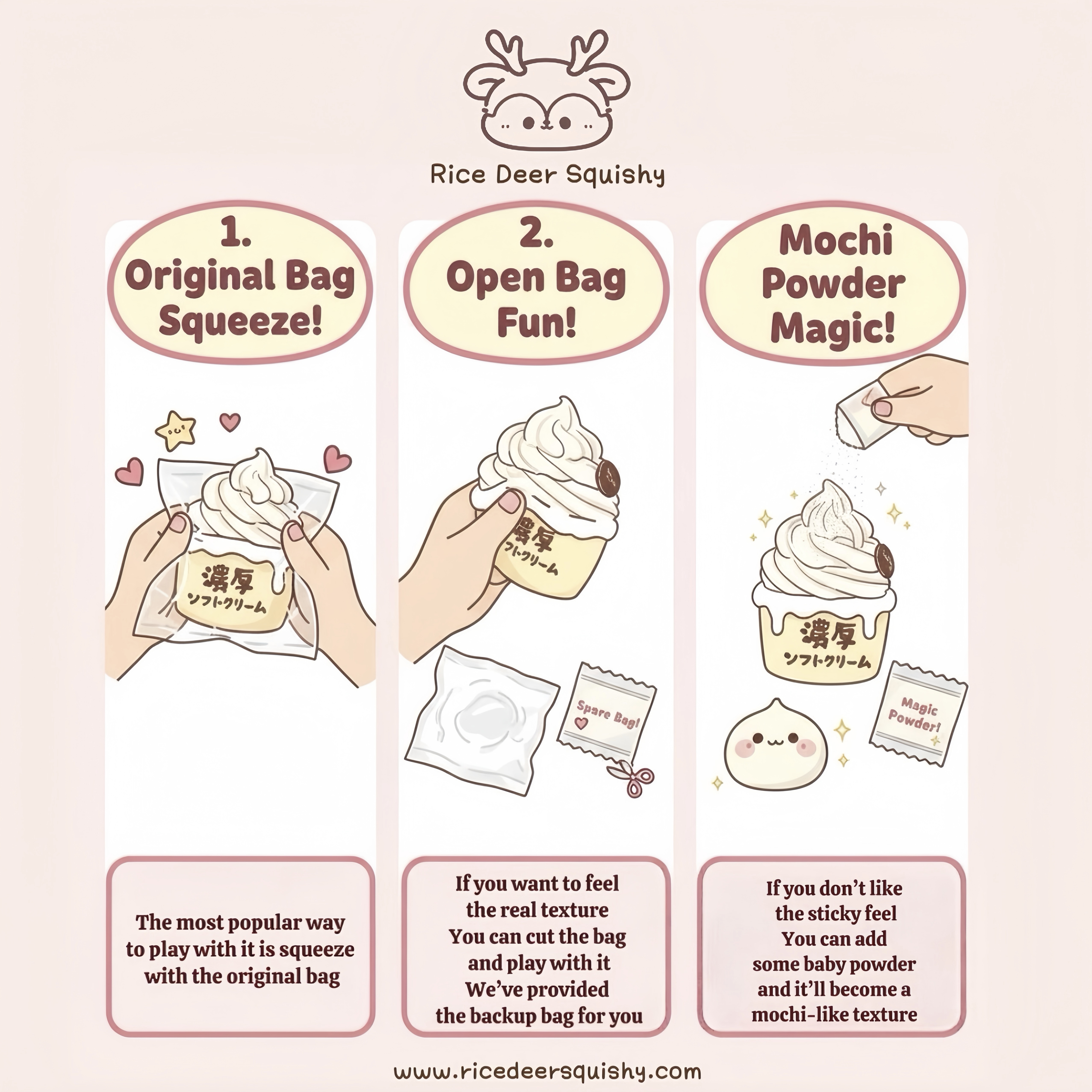 Rice Deer Squishy

1. Original Bag Squeeze!

濃厚
ソフトクリーム

The most popular way to play with it is squeeze with the original bag

2. Open Bag Fun!

濃厚
ソフトクリーム

Spare Bag!

If you want to feel
the real texture
You can cut the bag
and play with it
We've provided
the backup bag for you

Mochi Powder Magic!

濃厚
ソフトクリーム

Magic Powder!

If you don't like
the sticky feel
You can add
some baby powder
and it'll become a
mochi-like texture

www.ricedeersquishy.com