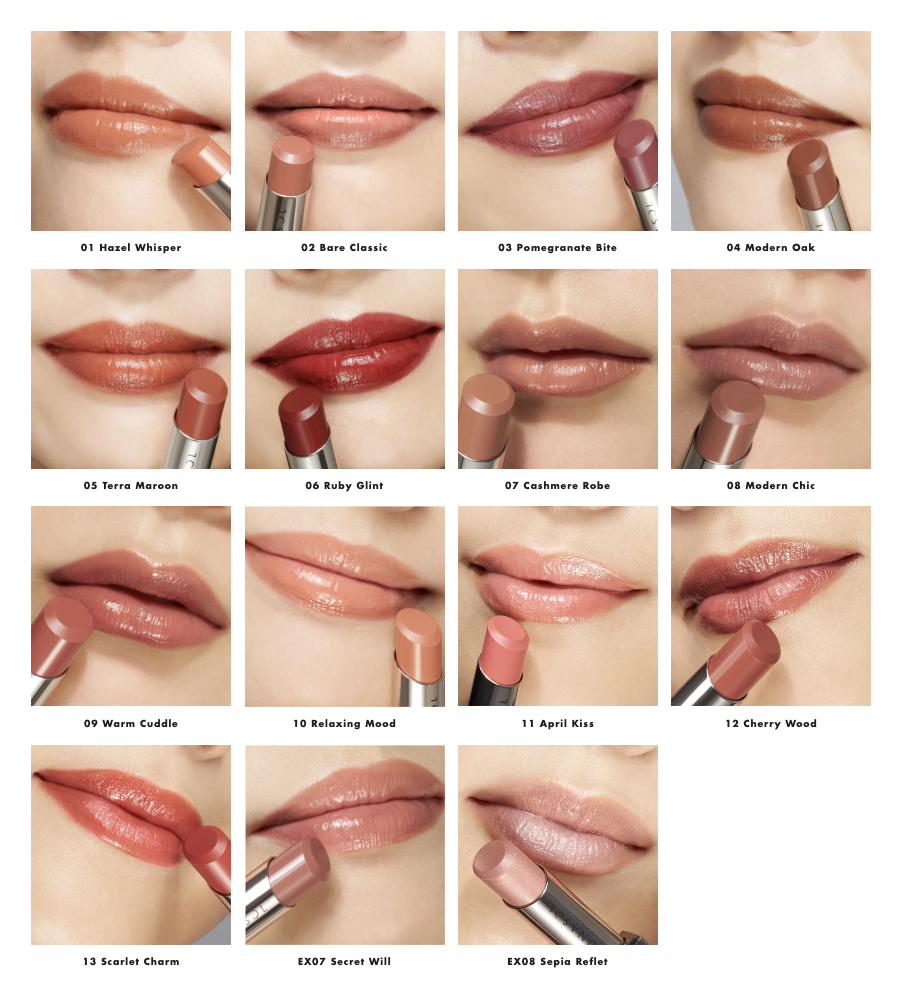 01 Hazel Whisper

02 Bare Classic

03 Pomegranate Bite

04 Modern Oak

05 Terra Maroon

06 Ruby Glint

07 Cashmere Robe

08 Modern Chic

09 Warm Cuddle

10 Relaxing Mood

11 April Kiss

12 Cherry Wood

13 Scarlet Charm

EX07 Secret Will

EX08 Sepia Reflet