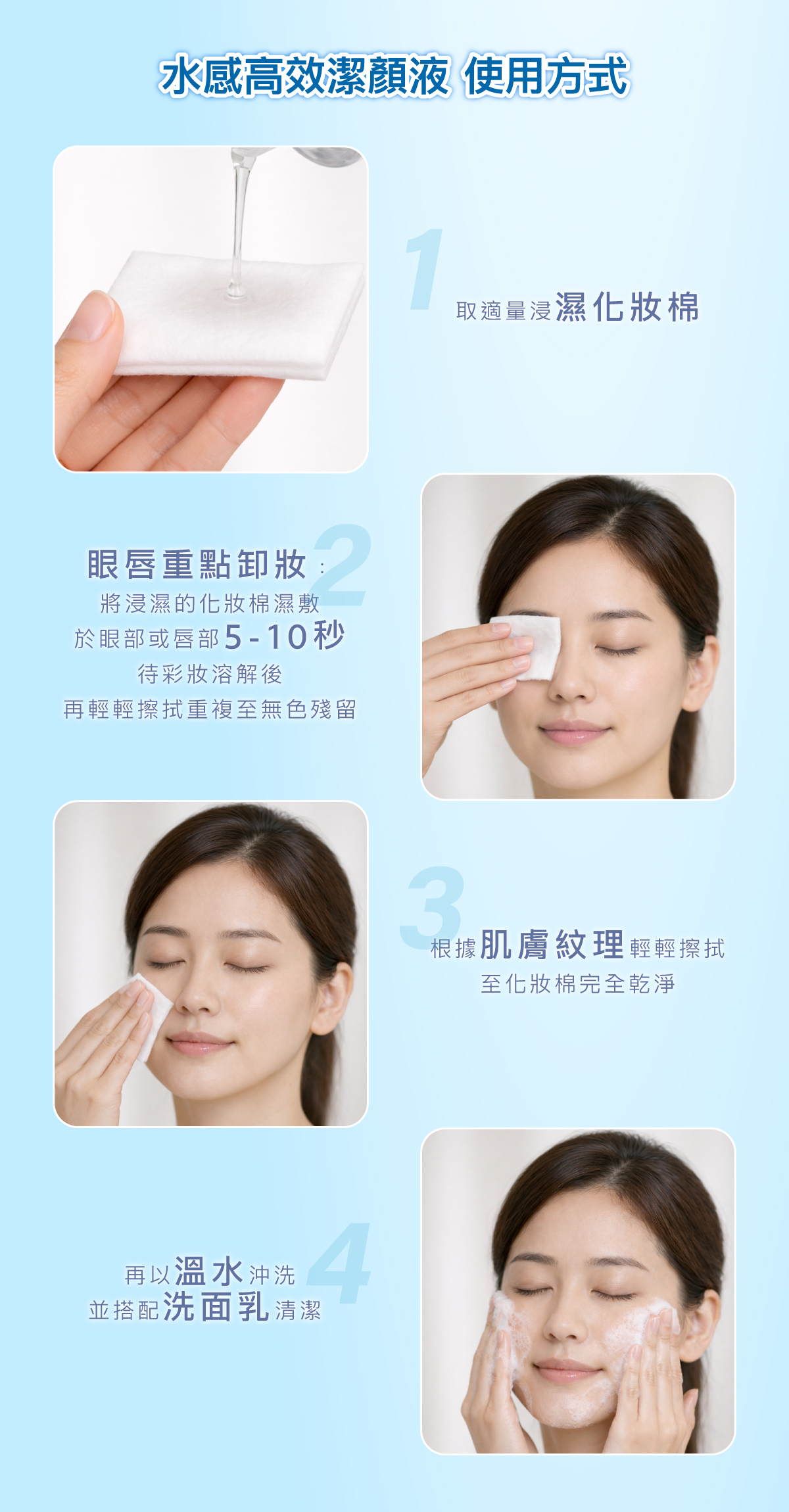 水感高效潔顏液 使用方式

1
取適量浸濕化妝棉

2
眼唇重點卸妝：
將浸濕的化妝棉濕敷
於眼部或唇部5-10秒
待彩妝溶解後
再輕輕擦拭重複至無色殘留

3
根據肌膚紋理輕輕擦拭
至化妝棉完全乾淨

4
再以溫水沖洗
並搭配洗面乳清潔