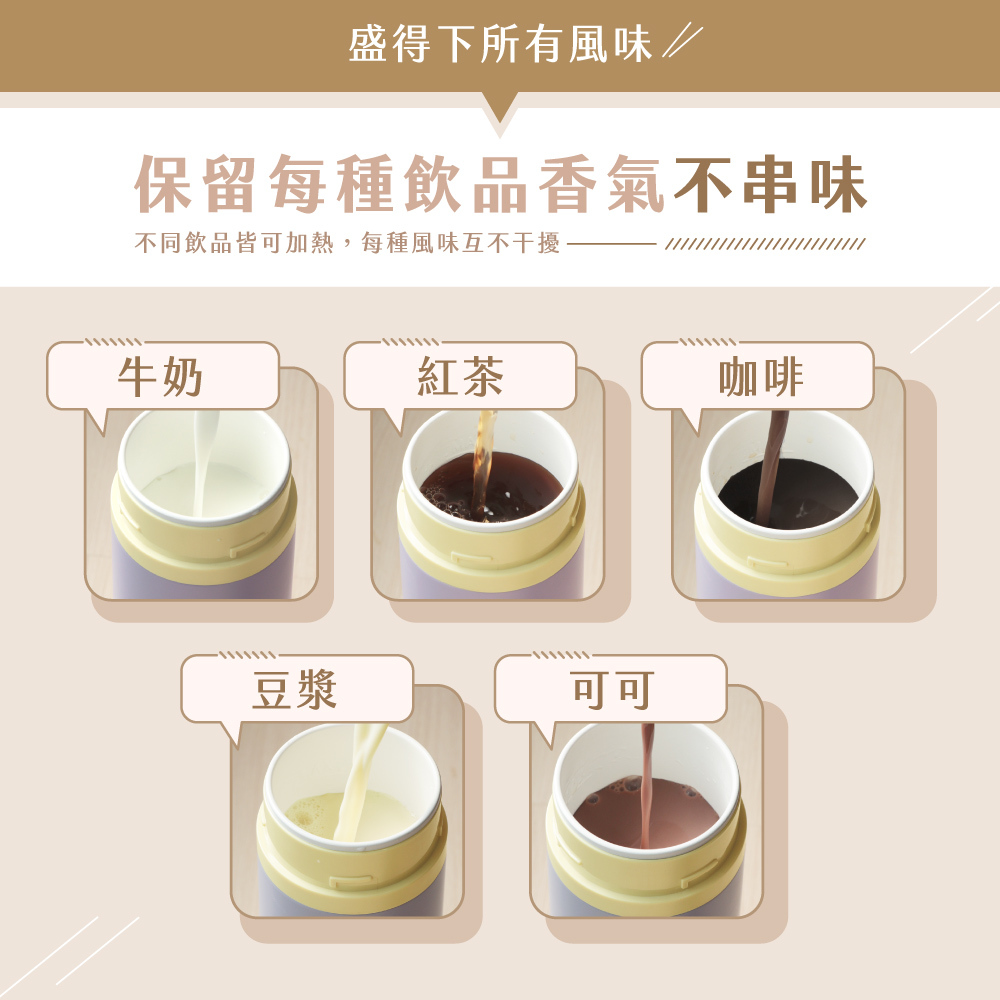 盛得下所有風味

保留每種飲品香氣不串味

不同飲品皆可加熱，每種風味互不干擾

牛奶

紅茶

咖啡

豆漿

可可