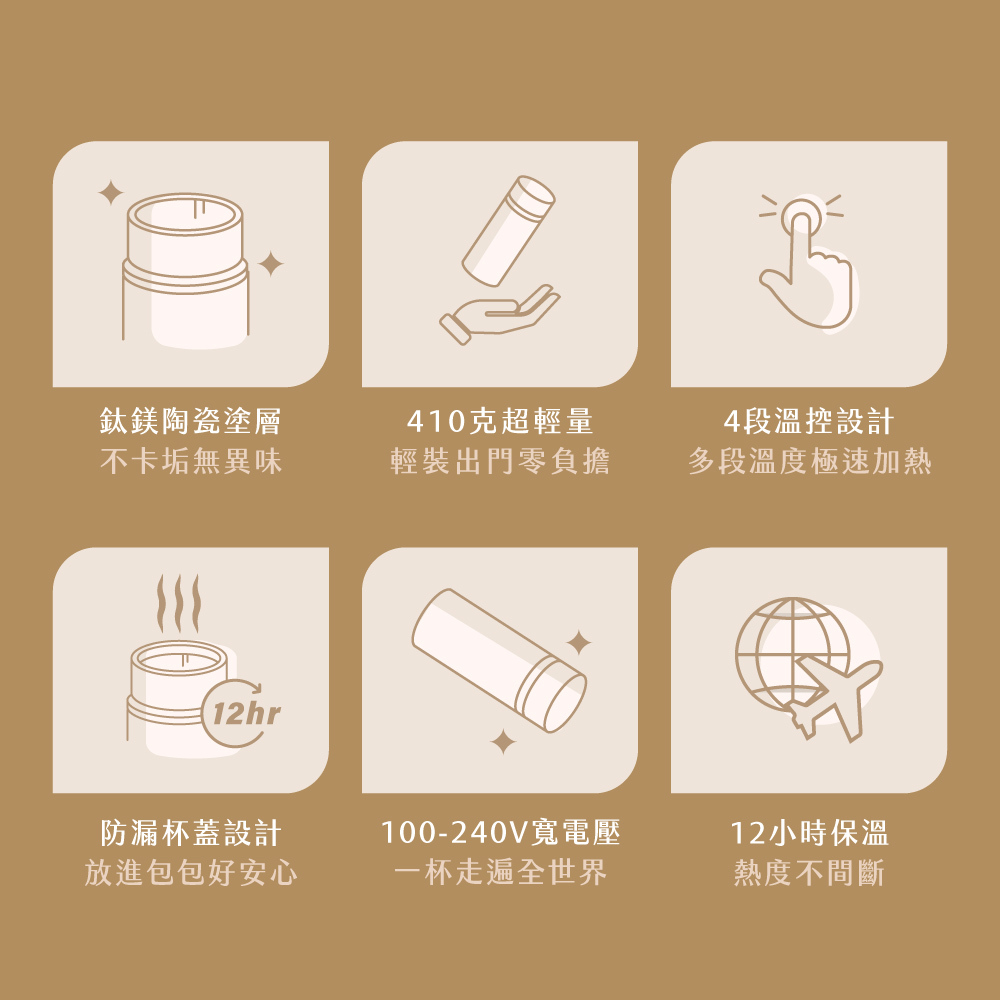 鈦鎂陶瓷塗層
不卡垢無異味

410克超輕量
輕裝出門零負擔

4段溫控設計
多段溫度極速加熱

12hr

防漏杯蓋設計
放進包包好安心

100-240V寬電壓
一杯走遍全世界

12小時保溫
熱度不間斷