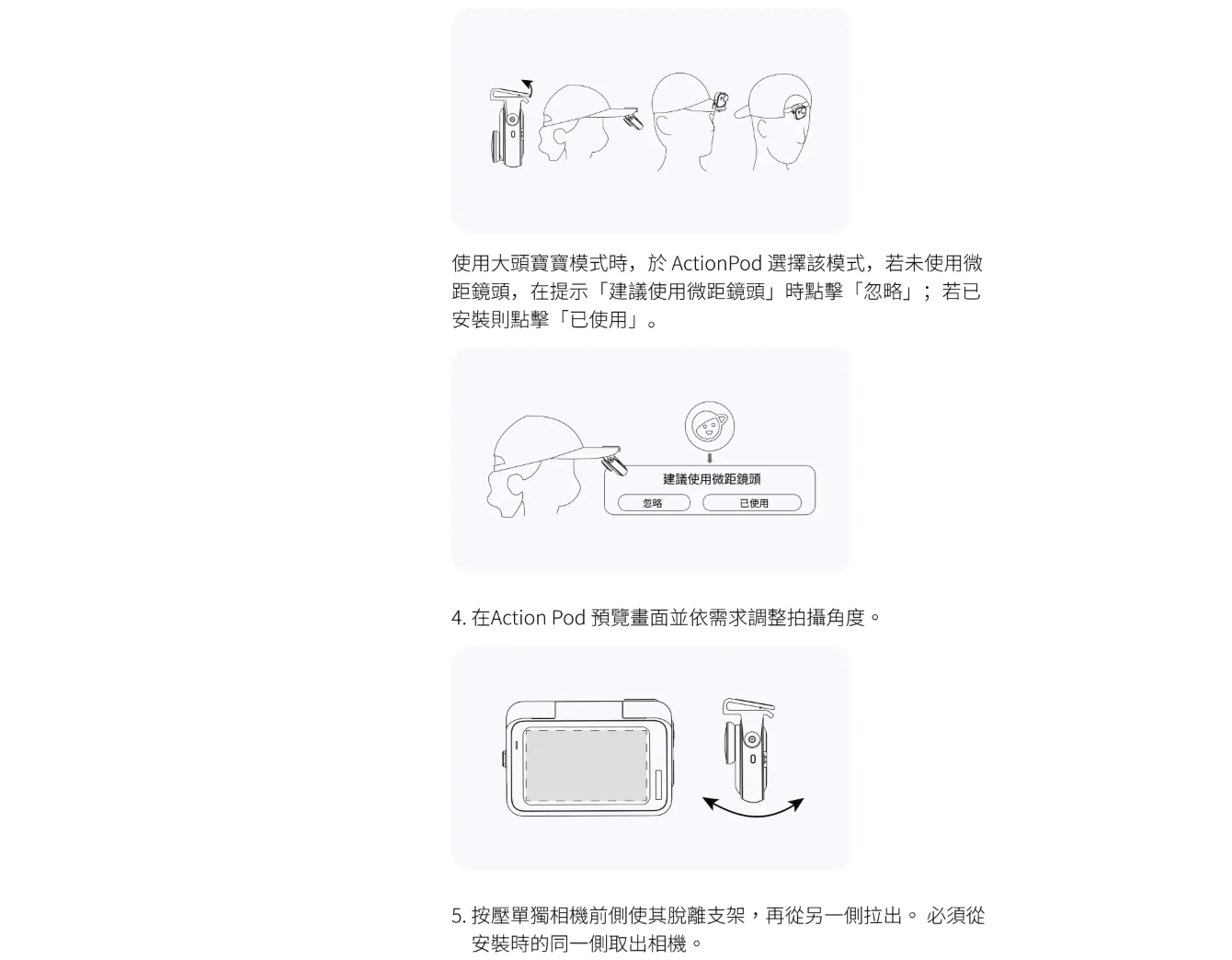 使用大頭寶寶模式時，於 ActionPod 選擇該模式，若未使用微距鏡頭，在提示「建議使用微距鏡頭」時點擊「忽略」；若已安裝則點擊「已使用」。

建議使用微距鏡頭

忽略

已使用

4. 在Action Pod 預覽畫面並依需求調整拍攝角度。

5. 按壓單獨相機前側使其脫離支架，再從另一側拉出。 必須從安裝時的同一側取出相機。