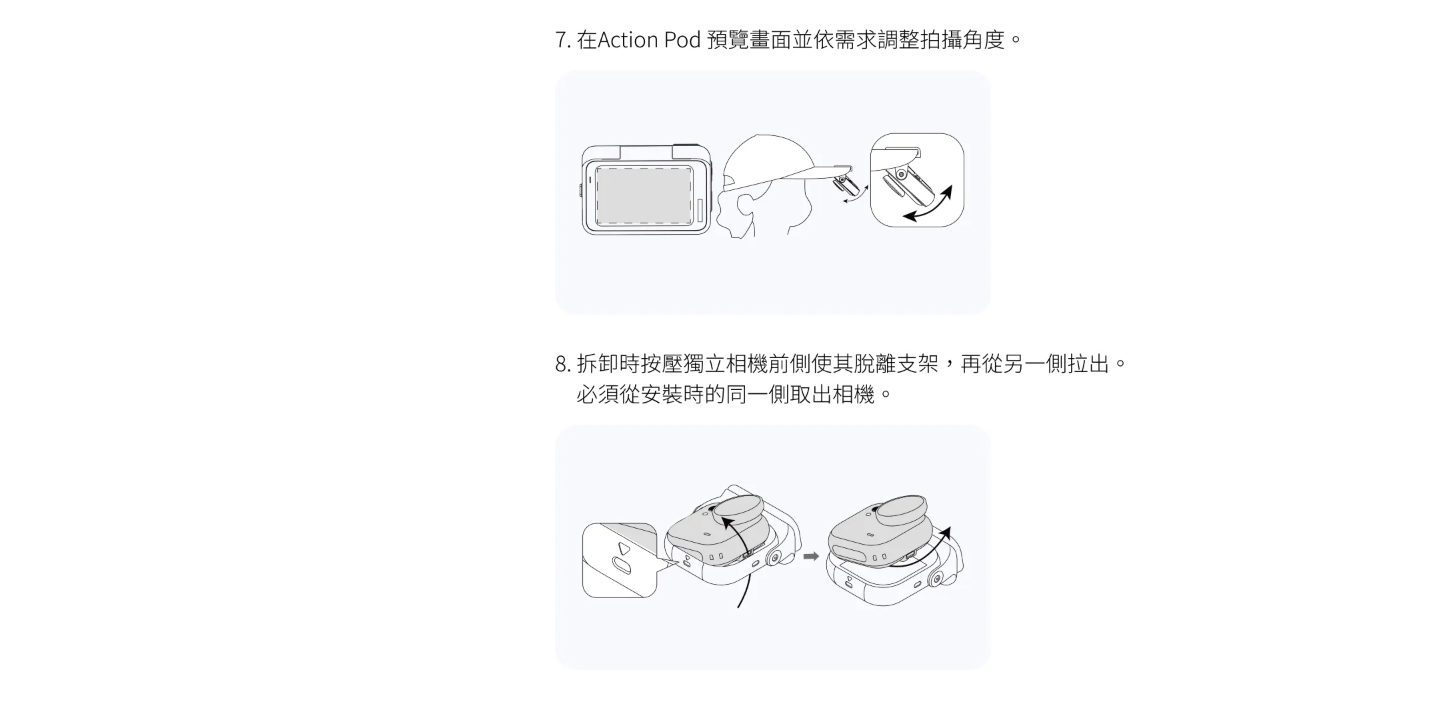 7. 在Action Pod 預覽畫面並依需求調整拍攝角度。

8. 拆卸時按壓獨立相機前側使其脫離支架，再從另一側拉出。必須從安裝時的同一側取出相機。