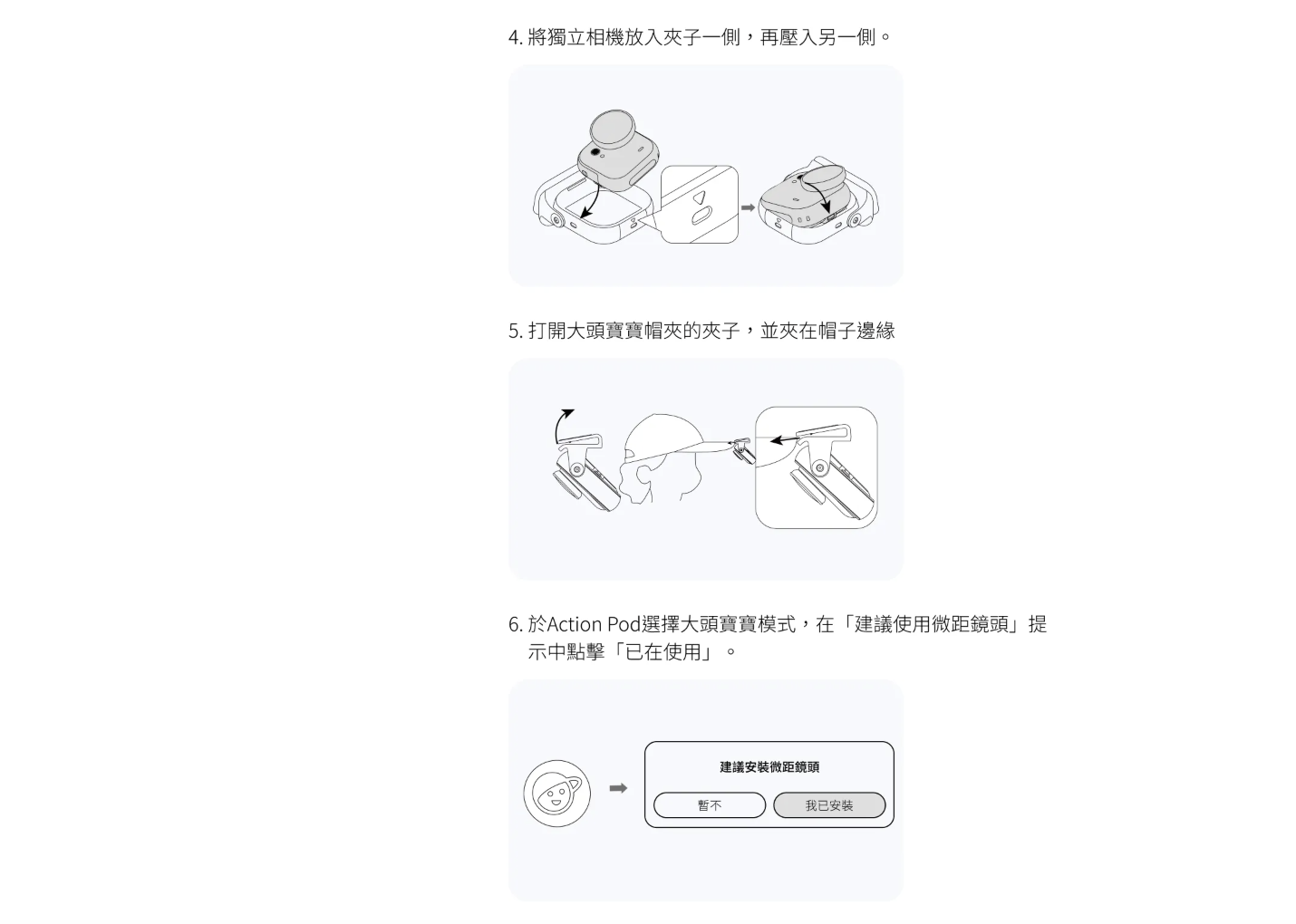 4. 將獨立相機放入夾子一側，再壓入另一側。

5. 打開大頭寶寶帽夾的夾子，並夾在帽子邊緣

6. 於Action Pod選擇大頭寶寶模式，在「建議使用微距鏡頭」提示中點擊「已在使用」。

建議安裝微距鏡頭

暫不

我已安裝