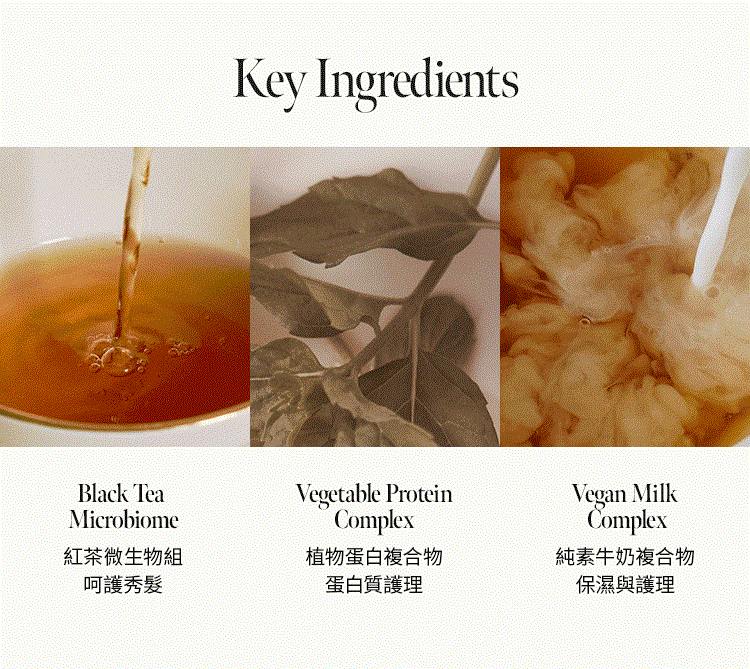 Key Ingredients

Black Tea Microbiome
紅茶微生物組
呵護秀髮

Vegetable Protein Complex
植物蛋白複合物
蛋白質護理

Vegan Milk Complex
純素牛奶複合物
保濕與護理