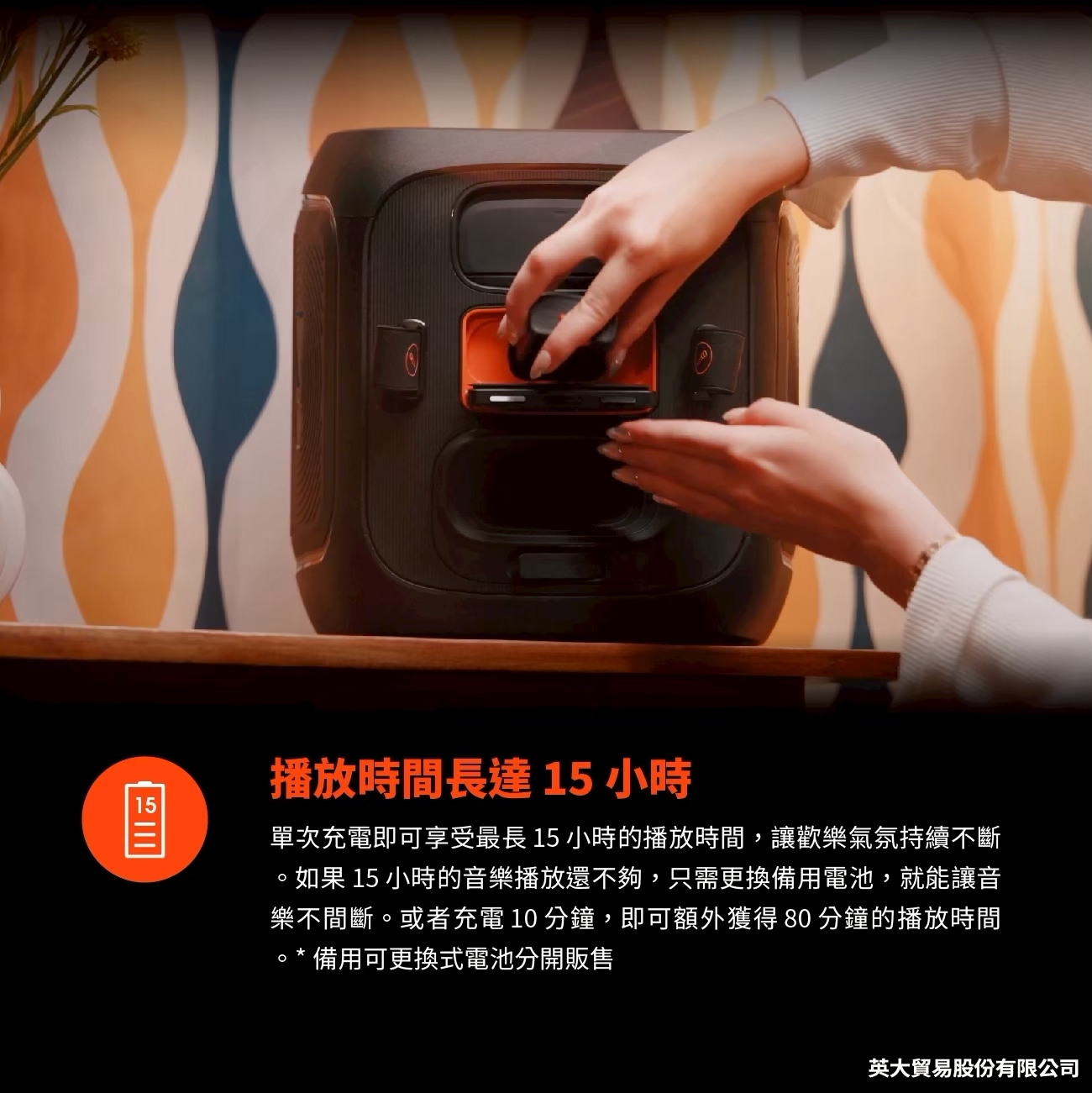 15

播放時間長達 15 小時

單次充電即可享受最長 15 小時的播放時間，讓歡樂氣氛持續不斷。如果 15 小時的音樂播放還不夠，只需更換備用電池，就能讓音樂不間斷。或者充電 10 分鐘，即可額外獲得 80 分鐘的播放時間。* 備用可更換式電池分開販售

英大貿易股份有限公司