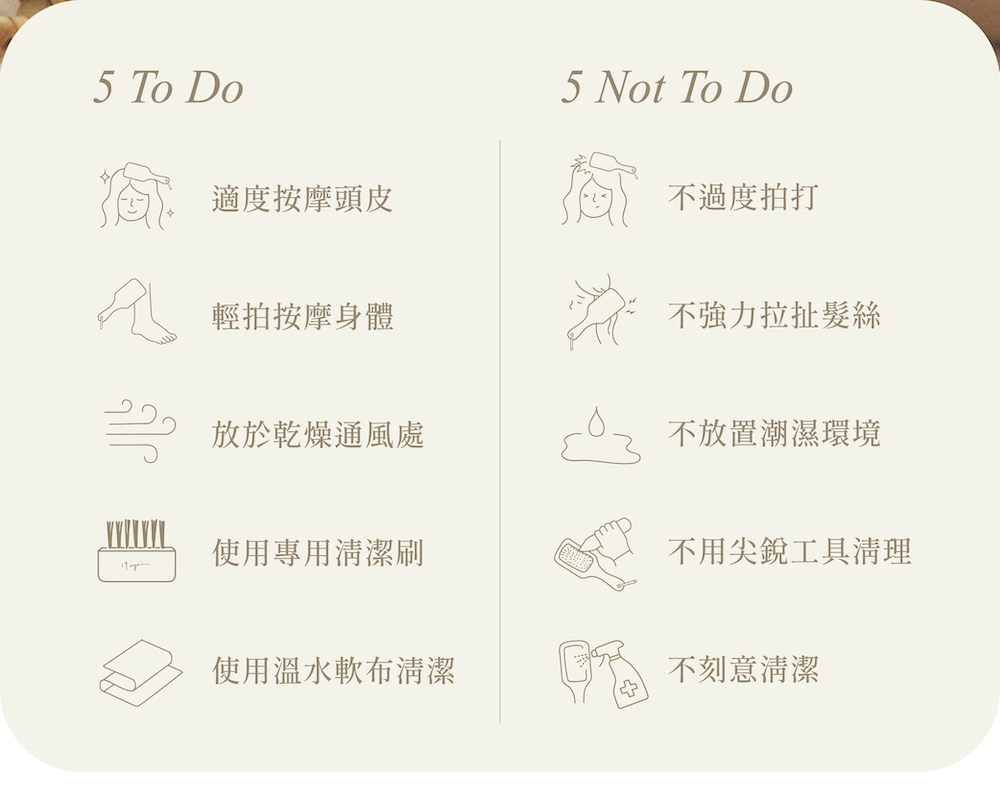 5 To Do

適度按摩頭皮

輕拍按摩身體

放於乾燥通風處

使用專用清潔刷

使用溫水軟布清潔

5 Not To Do

不過度拍打

不強力拉扯髮絲

不放置潮濕環境

不用尖銳工具清理

不刻意清潔