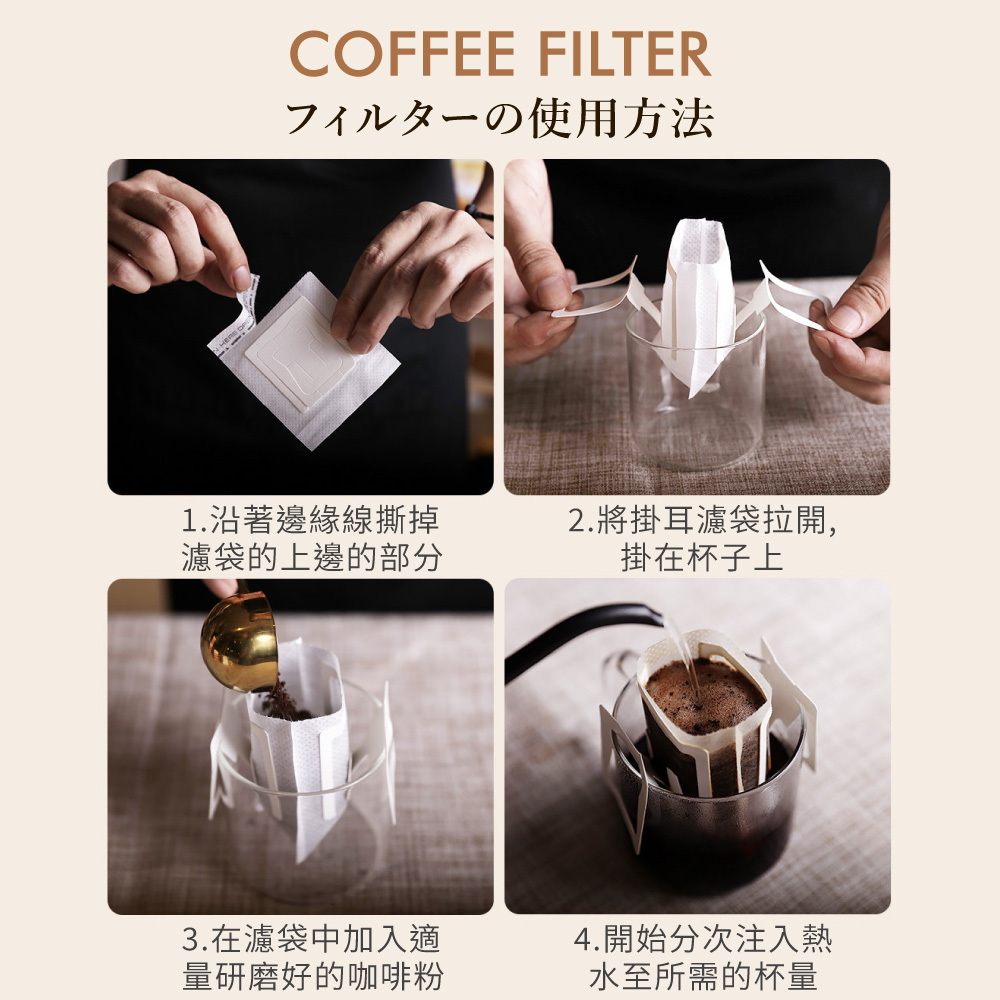 COFFEE FILTER
フィルターの使用方法

1.沿著邊緣線撕掉濾袋的上邊的部分

2.將掛耳濾袋拉開,掛在杯子上

3.在濾袋中加入適量研磨好的咖啡粉

4.開始分次注入熱水至所需的杯量