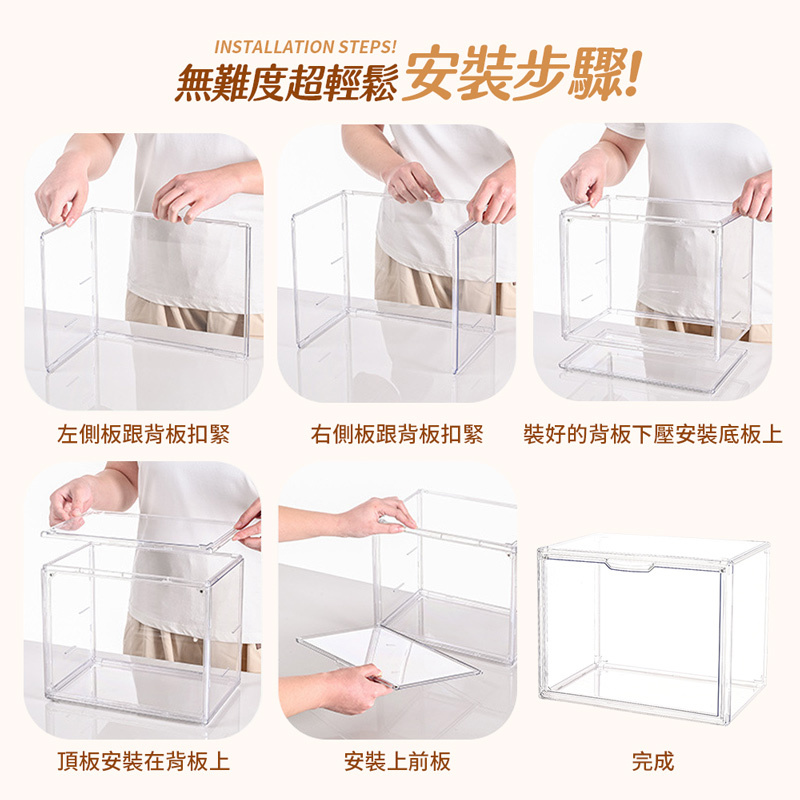 INSTALLATION STEPS!
無難度超輕鬆 安裝步驟!

左側板跟背板扣緊

右側板跟背板扣緊

裝好的背板下壓安裝底板上

頂板安裝在背板上

安裝上前板

完成